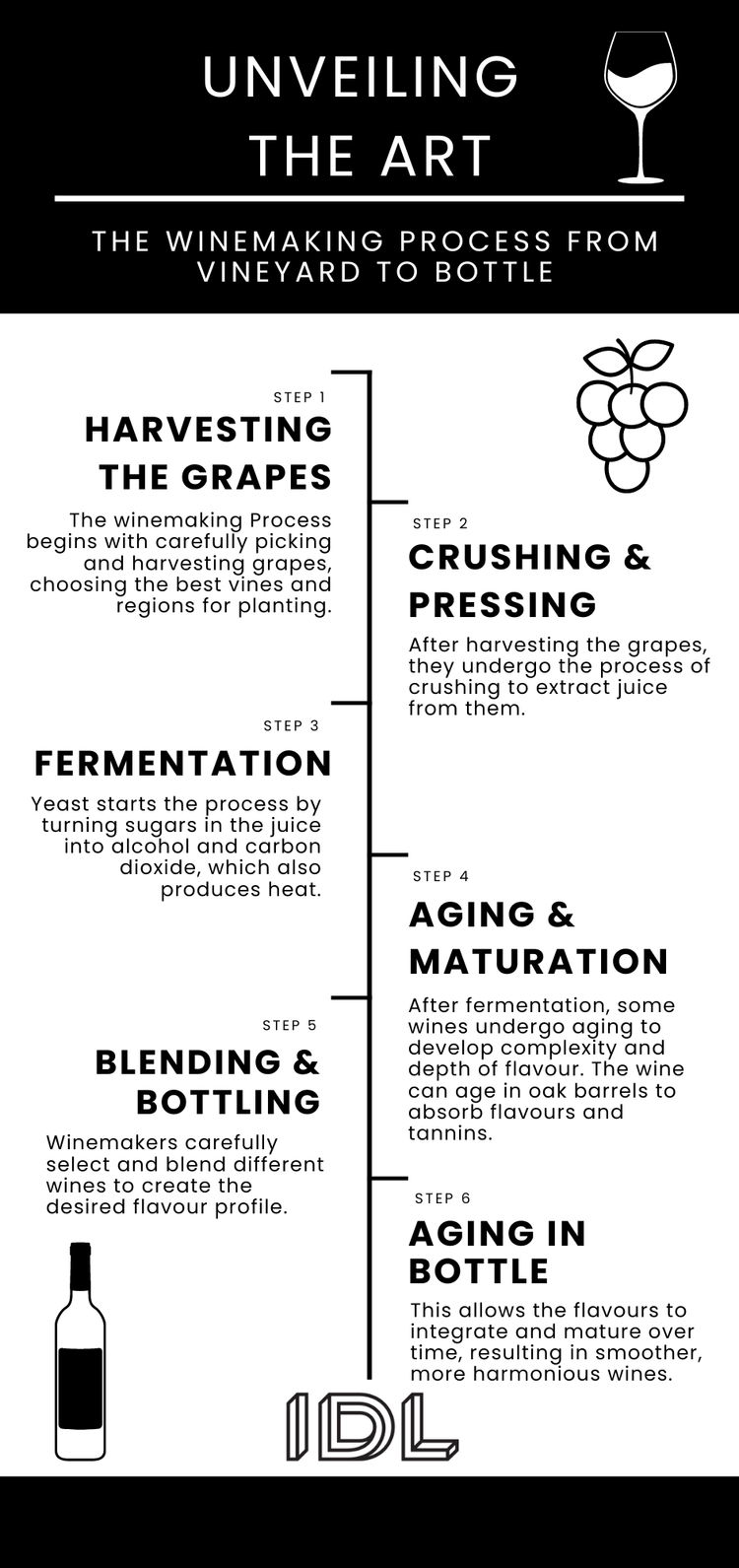 UNVEILING THE ART

THE WINEMAKING PROCESS FROM VINEYARD TO BOTTLE

STEP 1

HARVESTING THE GRAPES

The winemaking Process begins with carefully picking and harvesting grapes, choosing the best vines and regions for planting.

STEP 2

CRUSHING & PRESSING

After harvesting the grapes, they undergo the process of crushing to extract juice from them.

STEP 3

FERMENTATION

Yeast starts the process by turning sugars in the juice into alcohol and carbon dioxide, which also produces heat.

STEP 4

AGING & MATURATION

After fermentation, some wines undergo aging to develop complexity and depth of flavour. The wine can age in oak barrels to absorb flavours and tannins.

STEP 5

BLENDING & BOTTLING

Winemakers carefully select and blend different wines to create the desired flavour profile.

STEP 6

AGING IN BOTTLE

This allows the flavours to integrate and mature over time, resulting in smoother, more harmonious wines.

IDL