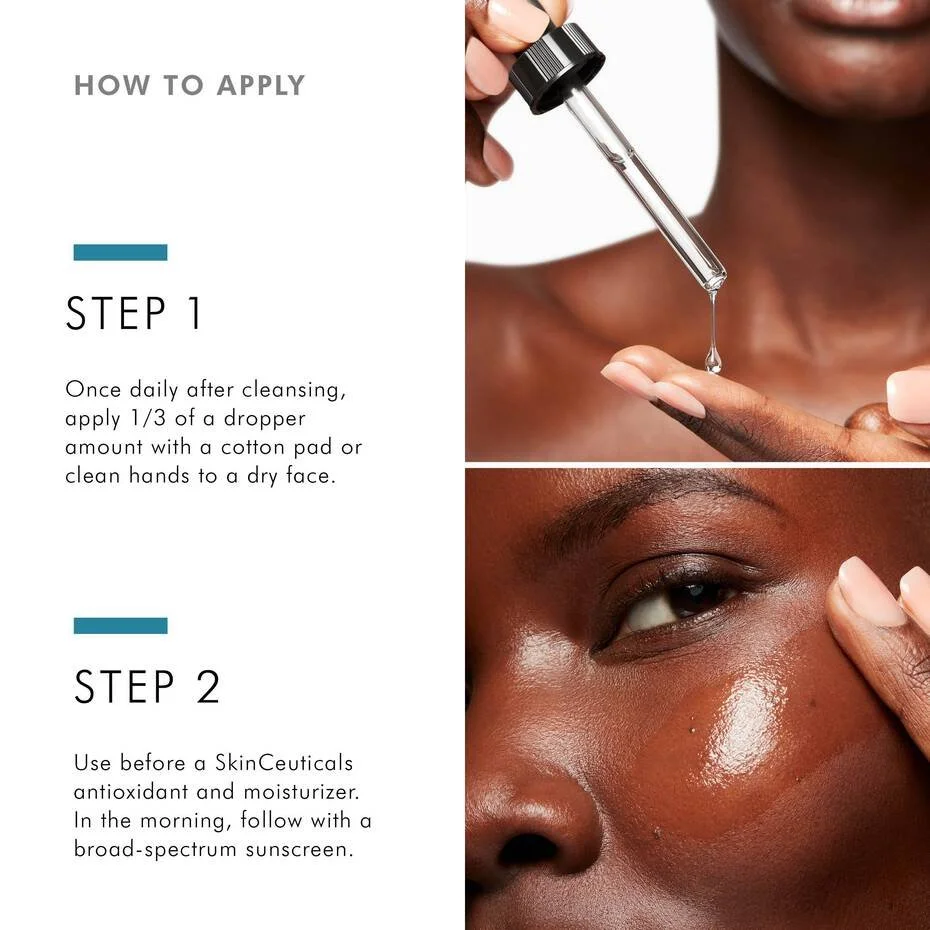 HOW TO APPLY

STEP 1

Once daily after cleansing, apply 1/3 of a dropper amount with a cotton pad or clean hands to a dry face.

STEP 2

Use before a SkinCeuticals antioxidant and moisturizer. In the morning, follow with a broad-spectrum sunscreen.