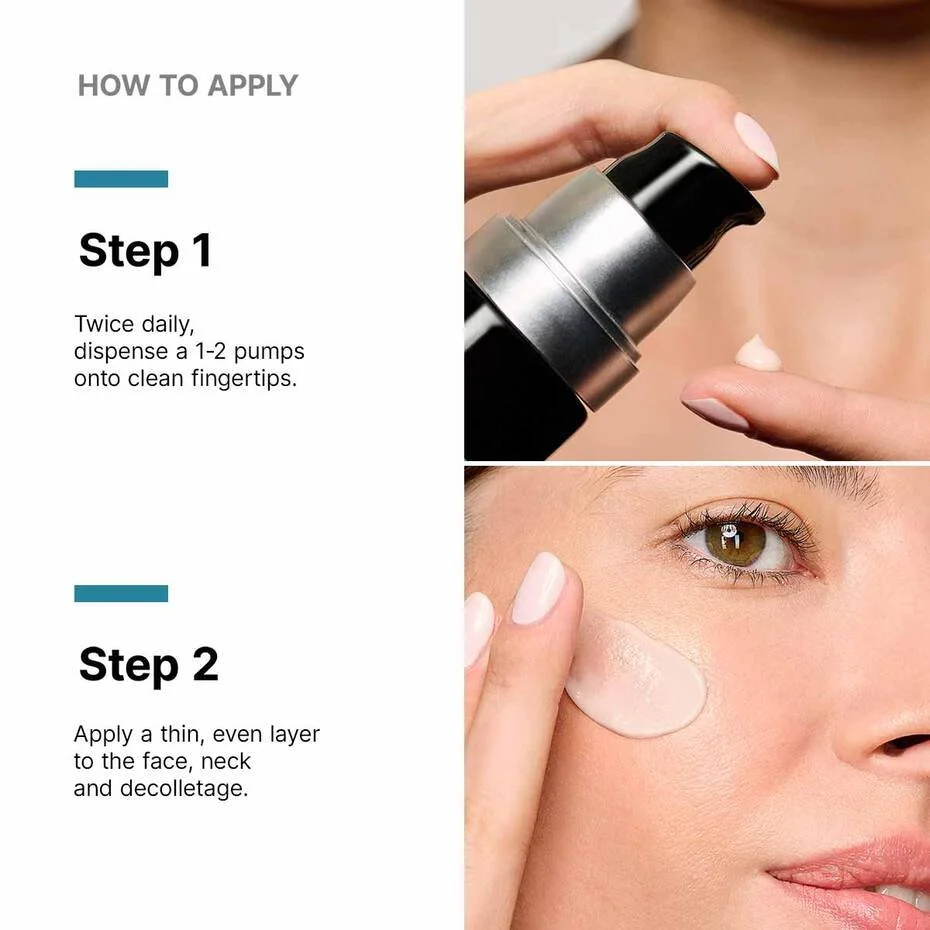 HOW TO APPLY

Step 1

Twice daily, dispense a 1-2 pumps onto clean fingertips.

Step 2

Apply a thin, even layer to the face, neck and decolletage.