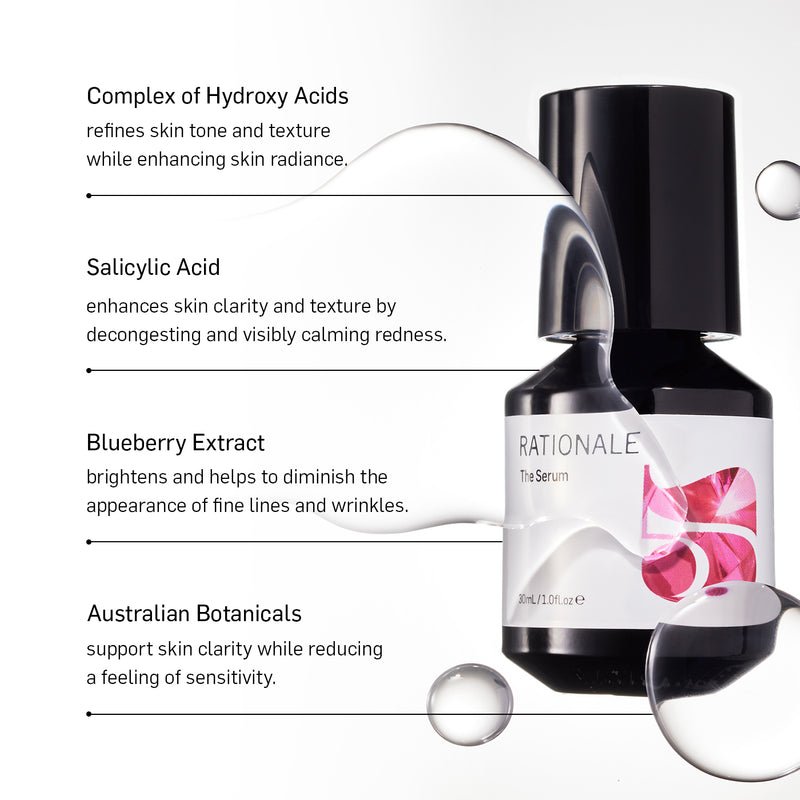 Complex of Hydroxy Acids
refines skin tone and texture while enhancing skin radiance.

Salicylic Acid
enhances skin clarity and texture by decongesting and visibly calming redness.

Blueberry Extract
brightens and helps to diminish the appearance of fine lines and wrinkles.

Australian Botanicals
support skin clarity while reducing a feeling of sensitivity.

RATIONALE
The Serum
5
30mL / 1.0fl.oz ℮