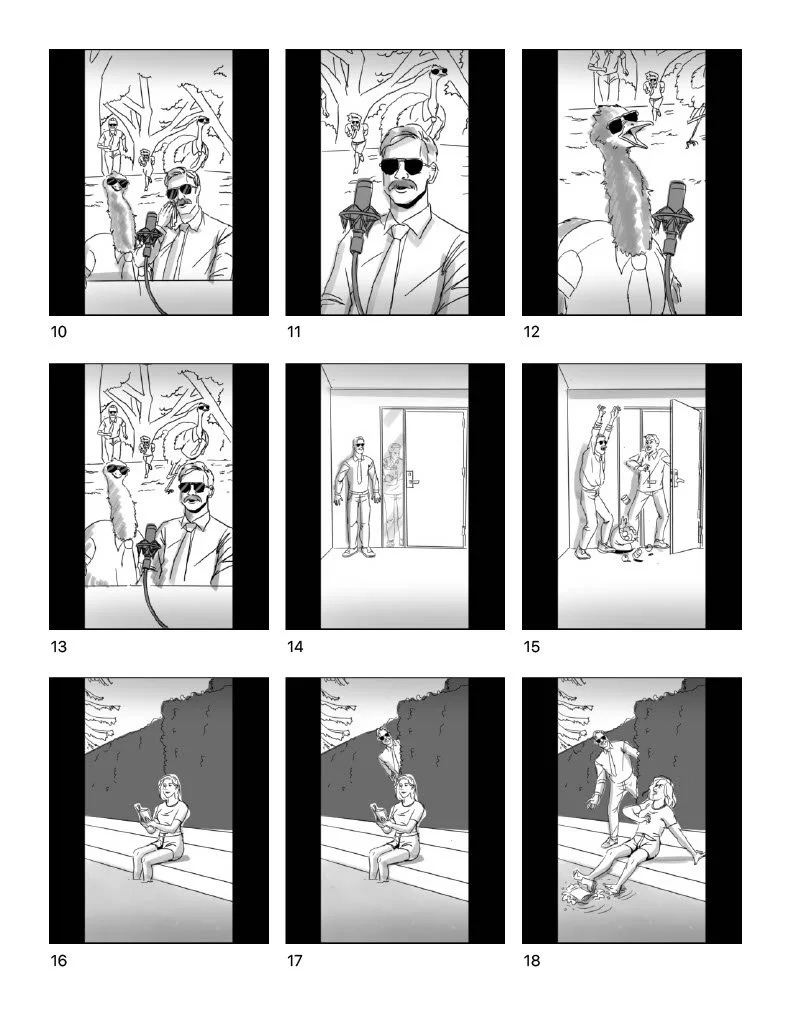 10

11

12

13

14

15

16

17

18