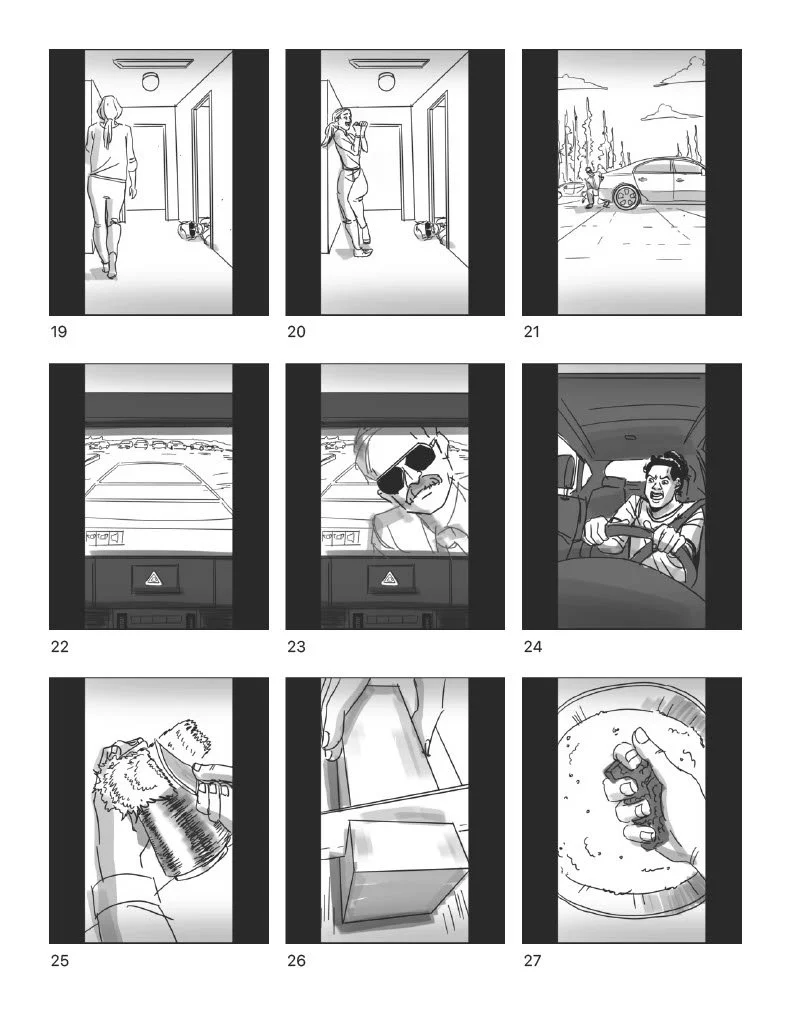 19

20

21

22

23

24

25

26

27