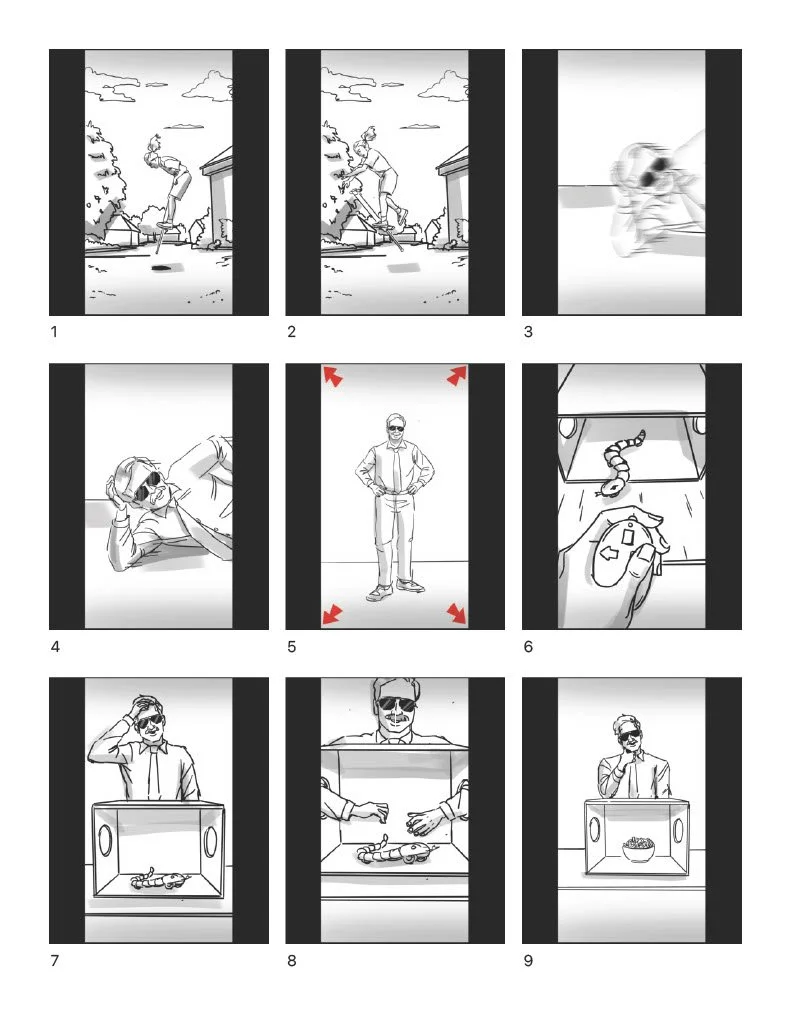 1

2

3

4

5

6

7

8

9