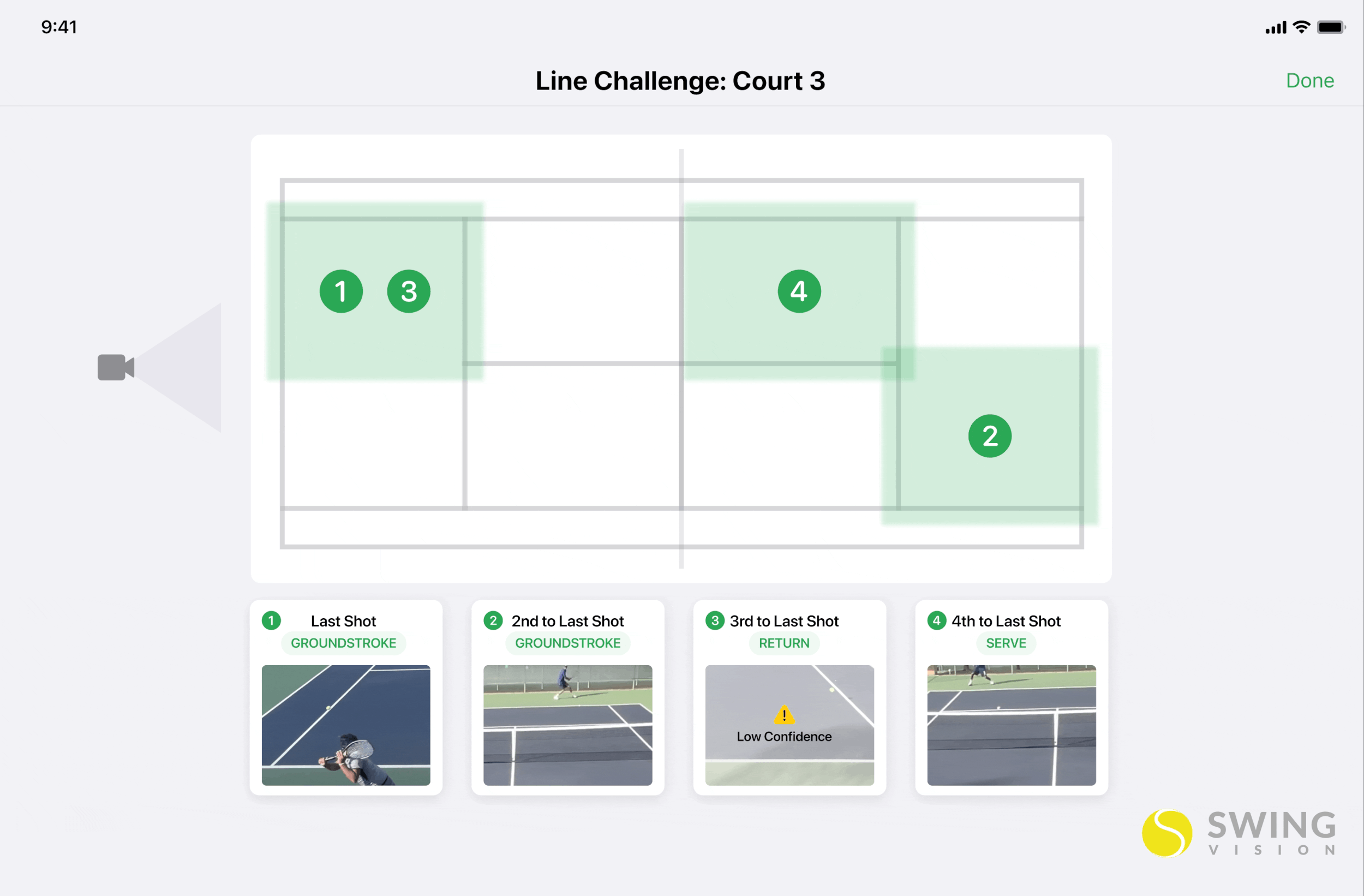 9:41

Line Challenge: Court 3

Done

1 3 4 2

1 Last Shot
GROUNDSTROKE

2 2nd to Last Shot
GROUNDSTROKE

3 3rd to Last Shot
RETURN
Low Confidence

4 4th to Last Shot
SERVE

SWING VISION