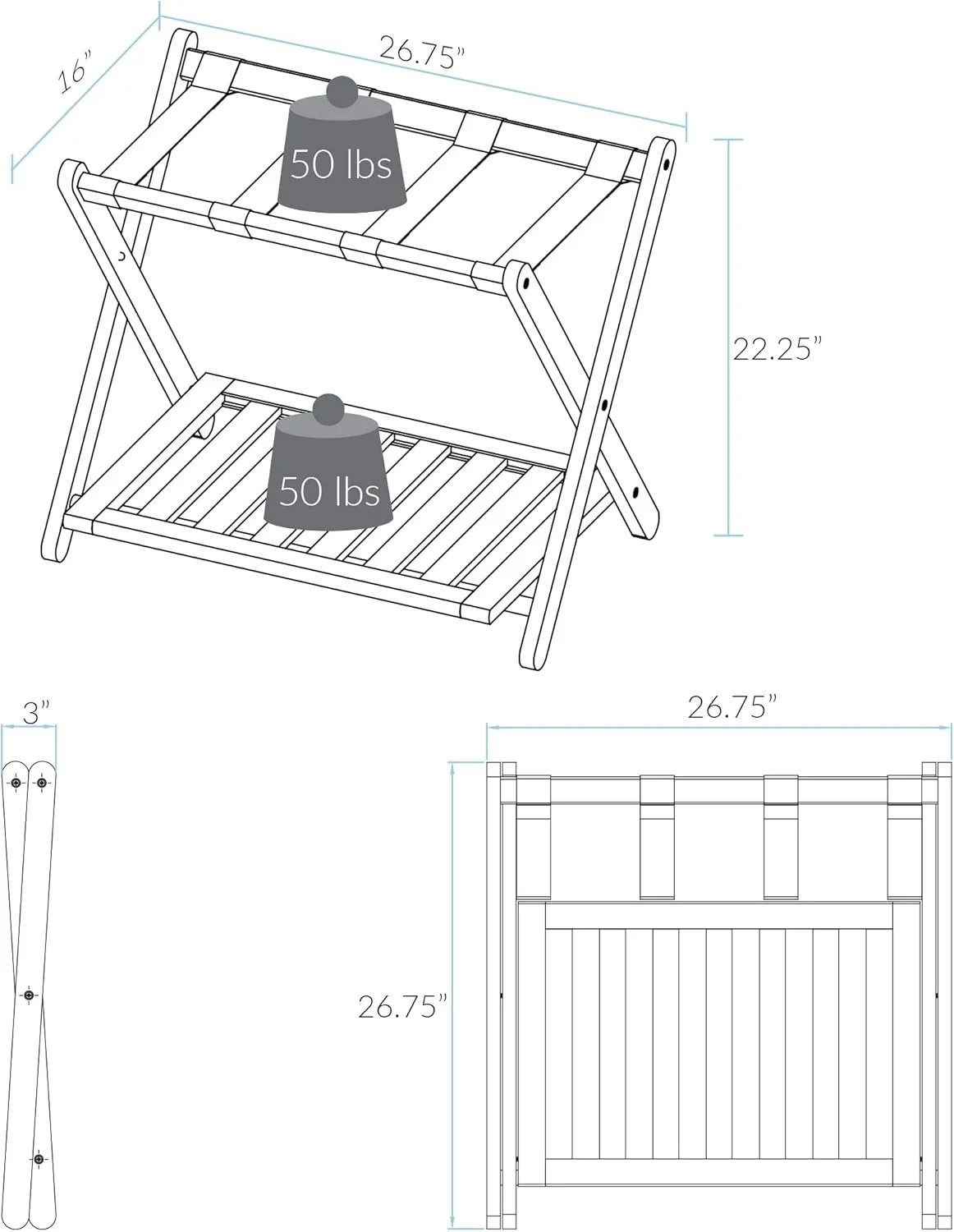 16"

26.75"

50 lbs

22.25"

50 lbs

3"

26.75"

26.75"