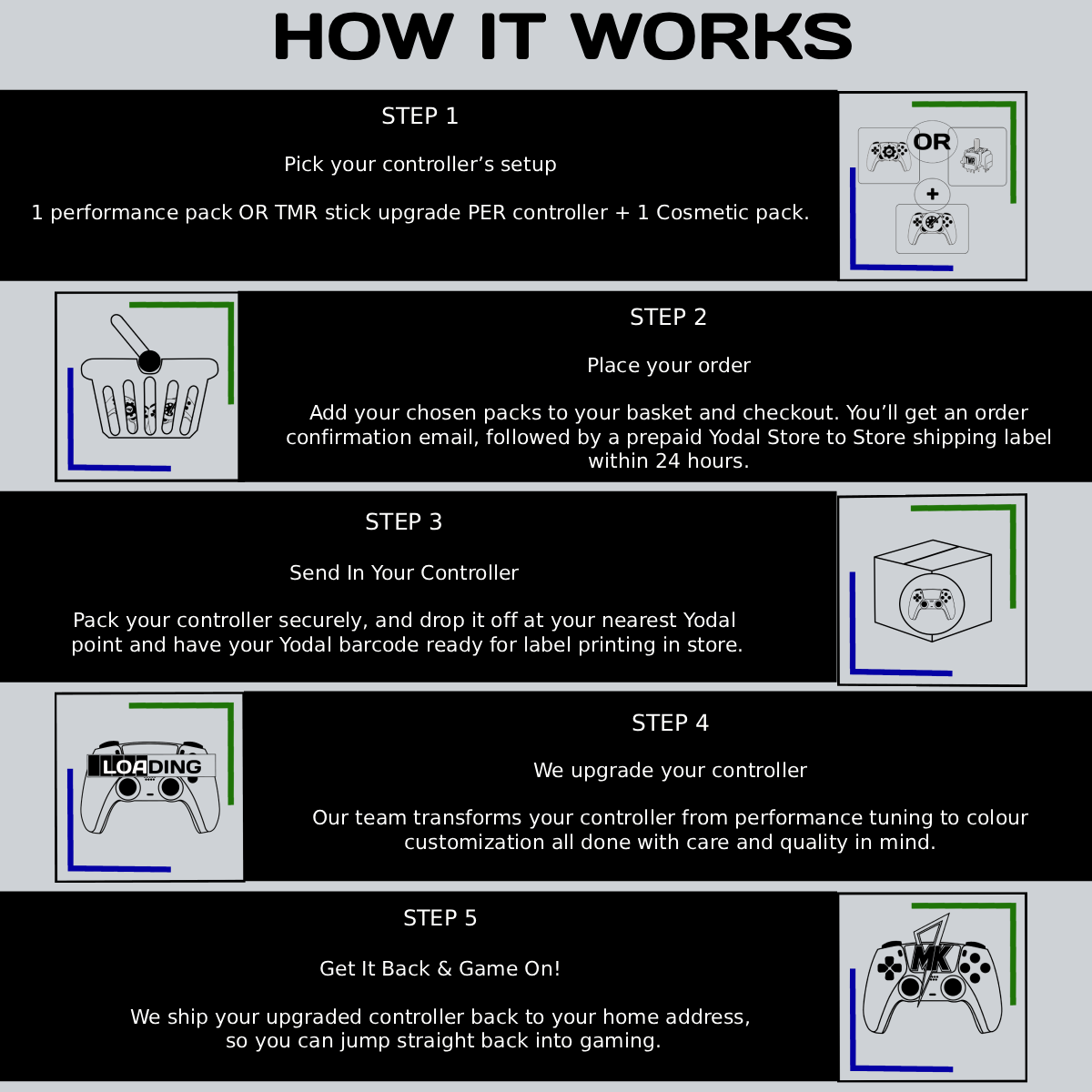 HOW IT WORKS

STEP 1

Pick your controller's setup

1 performance pack OR TMR stick upgrade PER controller + 1 Cosmetic pack.

OR

+

STEP 2

Place your order

Add your chosen packs to your basket and checkout. You'll get an order confirmation email, followed by a prepaid Yodal Store to Store shipping label within 24 hours.

STEP 3

Send In Your Controller

Pack your controller securely, and drop it off at your nearest Yodal point and have your Yodal barcode ready for label printing in store.

LOADING

STEP 4

We upgrade your controller

Our team transforms your controller from performance tuning to colour customization all done with care and quality in mind.

STEP 5

Get It Back & Game On!

We ship your upgraded controller back to your home address, so you can jump straight back into gaming.

MK