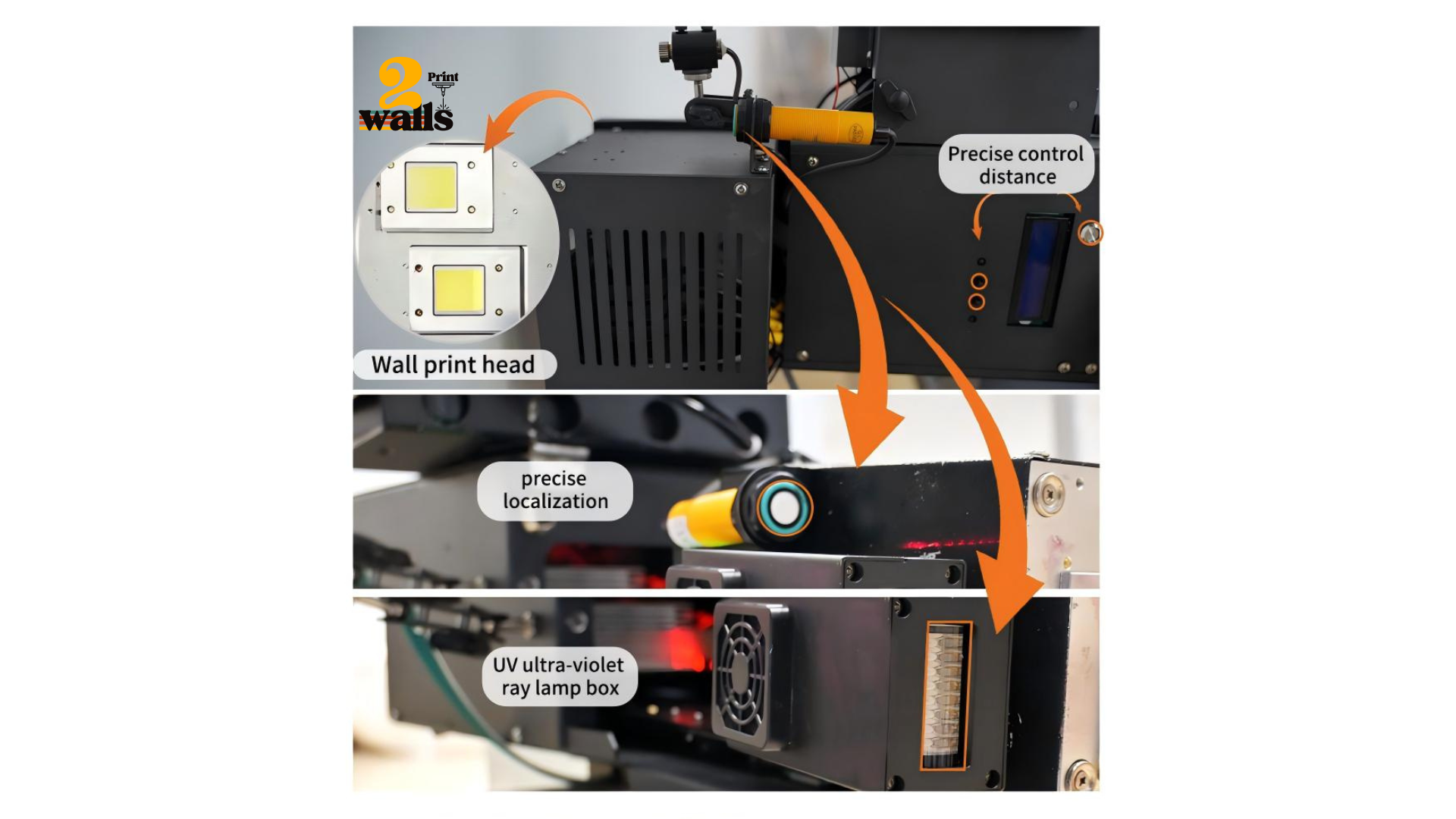 2 Print walls

Precise control distance

Wall print head

precise localization

UV ultra-violet ray lamp box