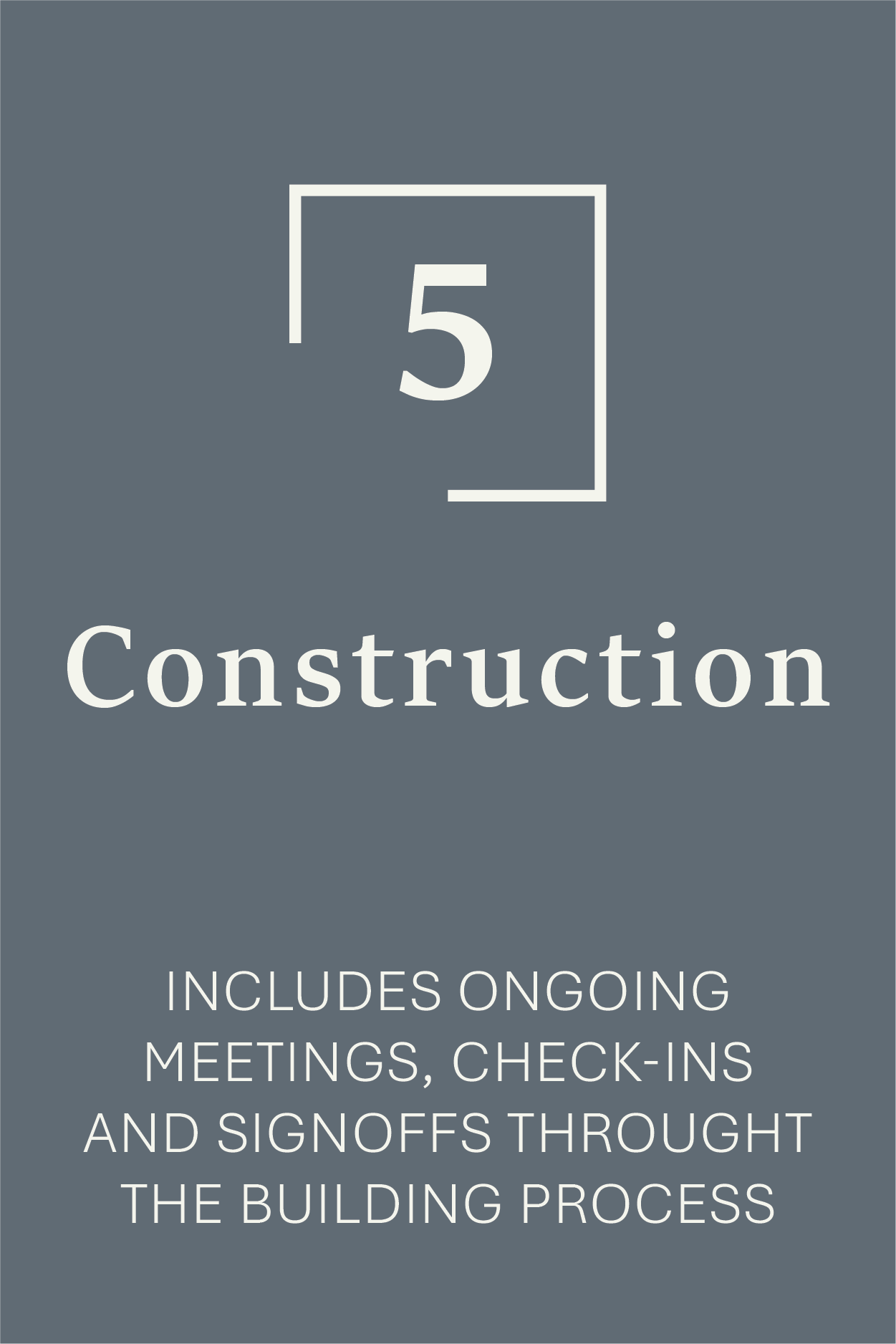 5

Construction

INCLUDES ONGOING MEETINGS, CHECK-INS AND SIGNOFFS THROUGHT THE BUILDING PROCESS