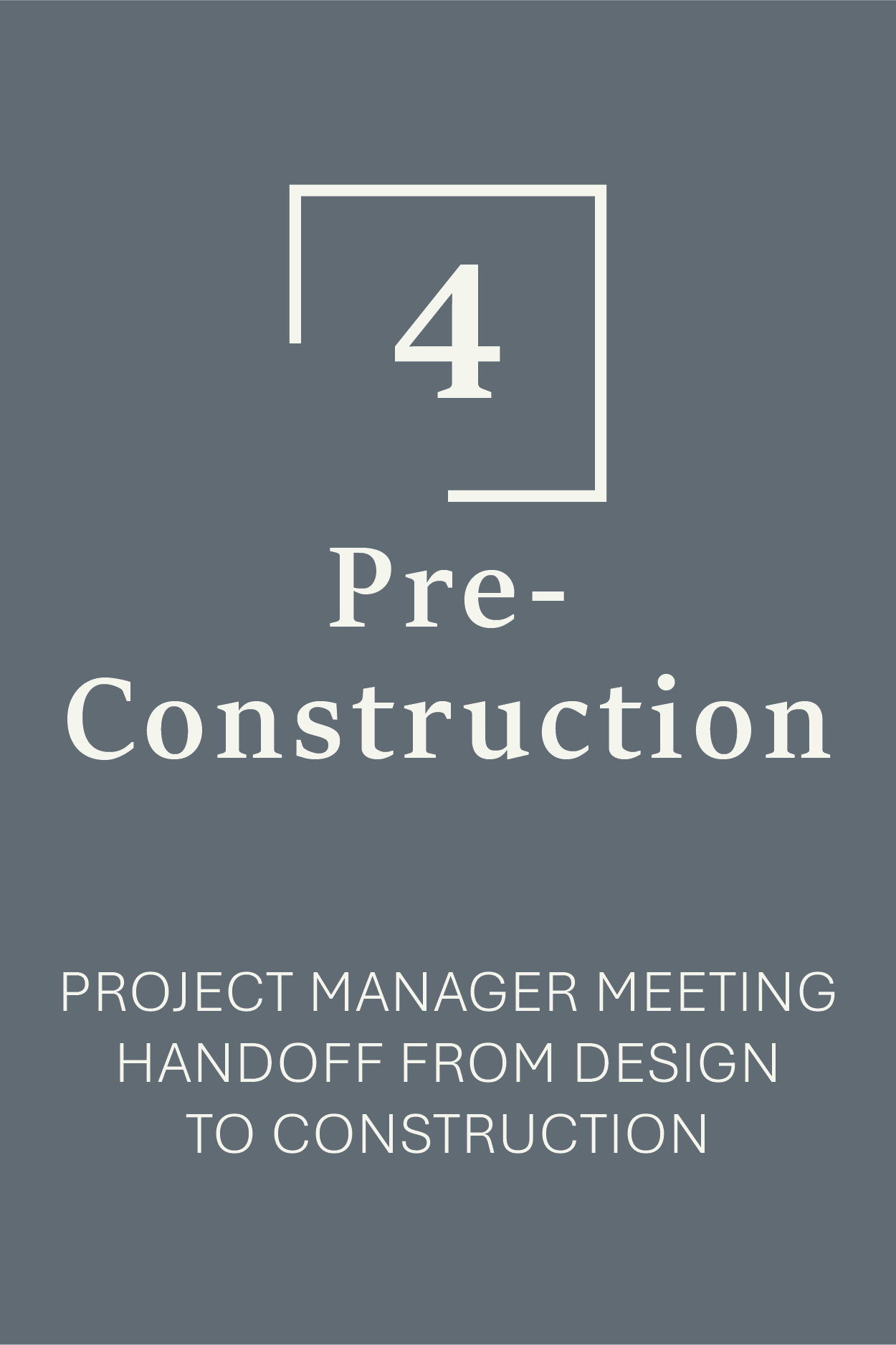 4

Pre-Construction

PROJECT MANAGER MEETING HANDOFF FROM DESIGN TO CONSTRUCTION