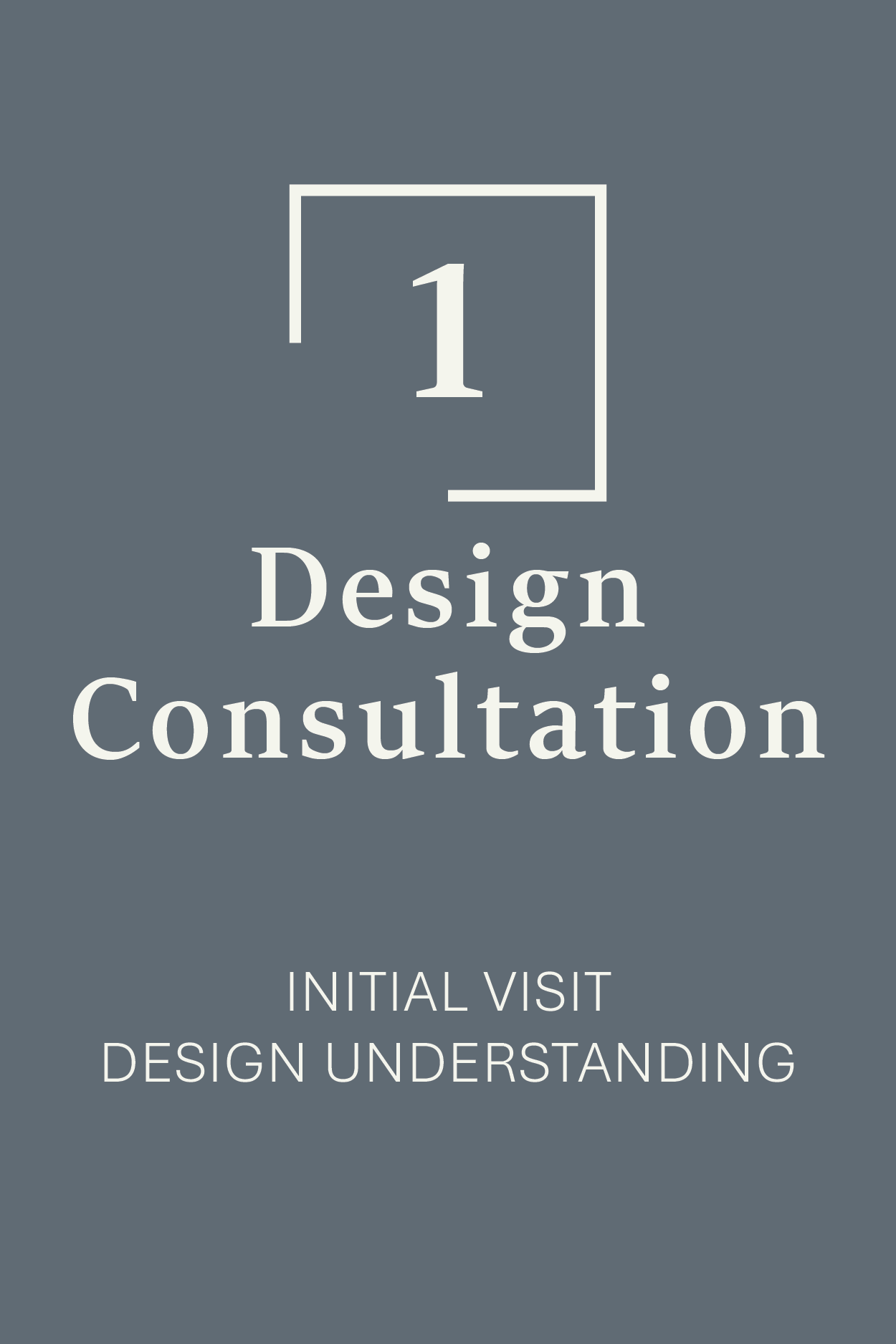 1

Design Consultation

INITIAL VISIT
DESIGN UNDERSTANDING