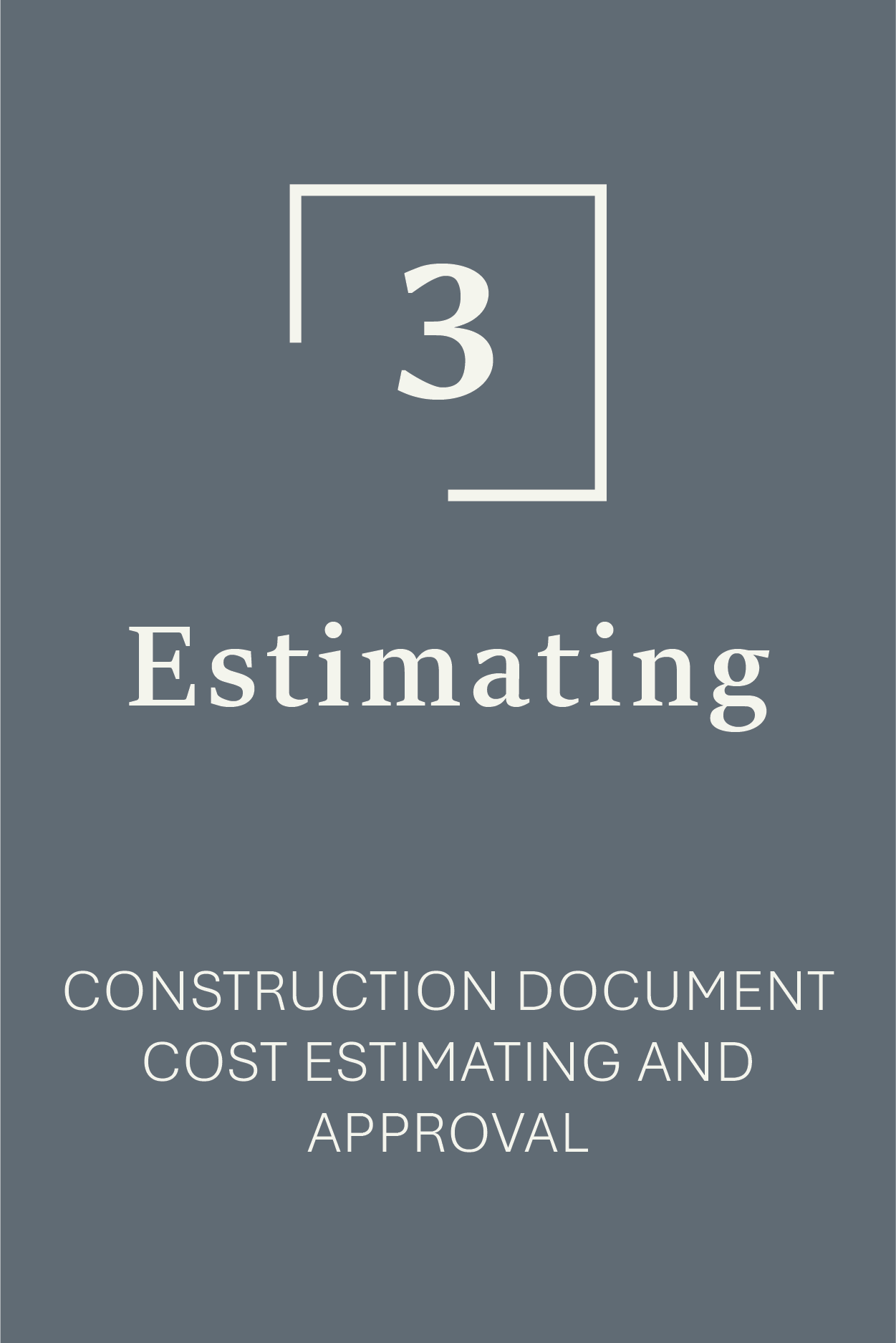 3

Estimating

CONSTRUCTION DOCUMENT COST ESTIMATING AND APPROVAL