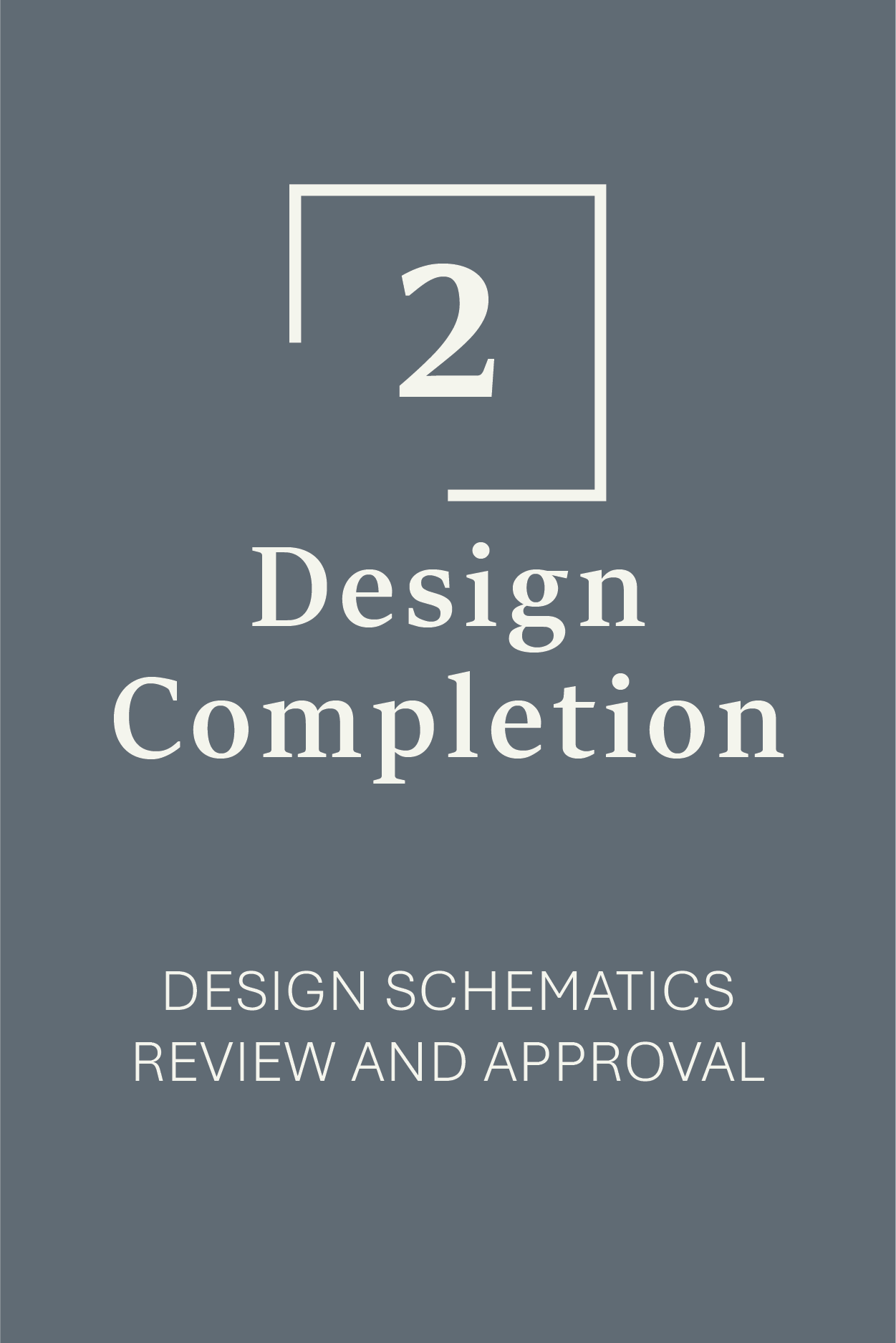 2

Design Completion

DESIGN SCHEMATICS REVIEW AND APPROVAL