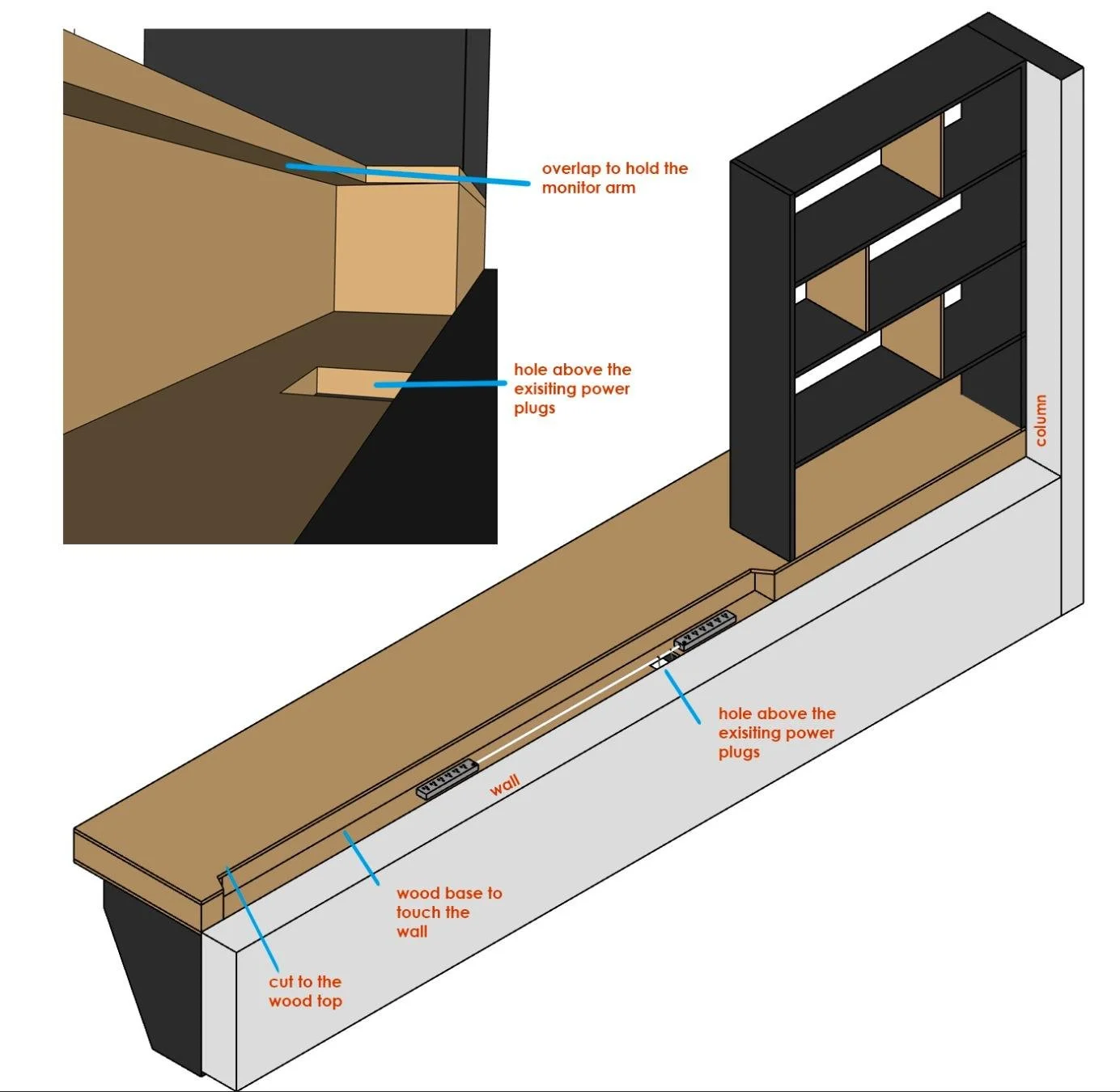 overlap to hold the monitor arm

hole above the exisiting power plugs

column

hole above the exisiting power plugs

wall

wood base to touch the wall

cut to the wood top