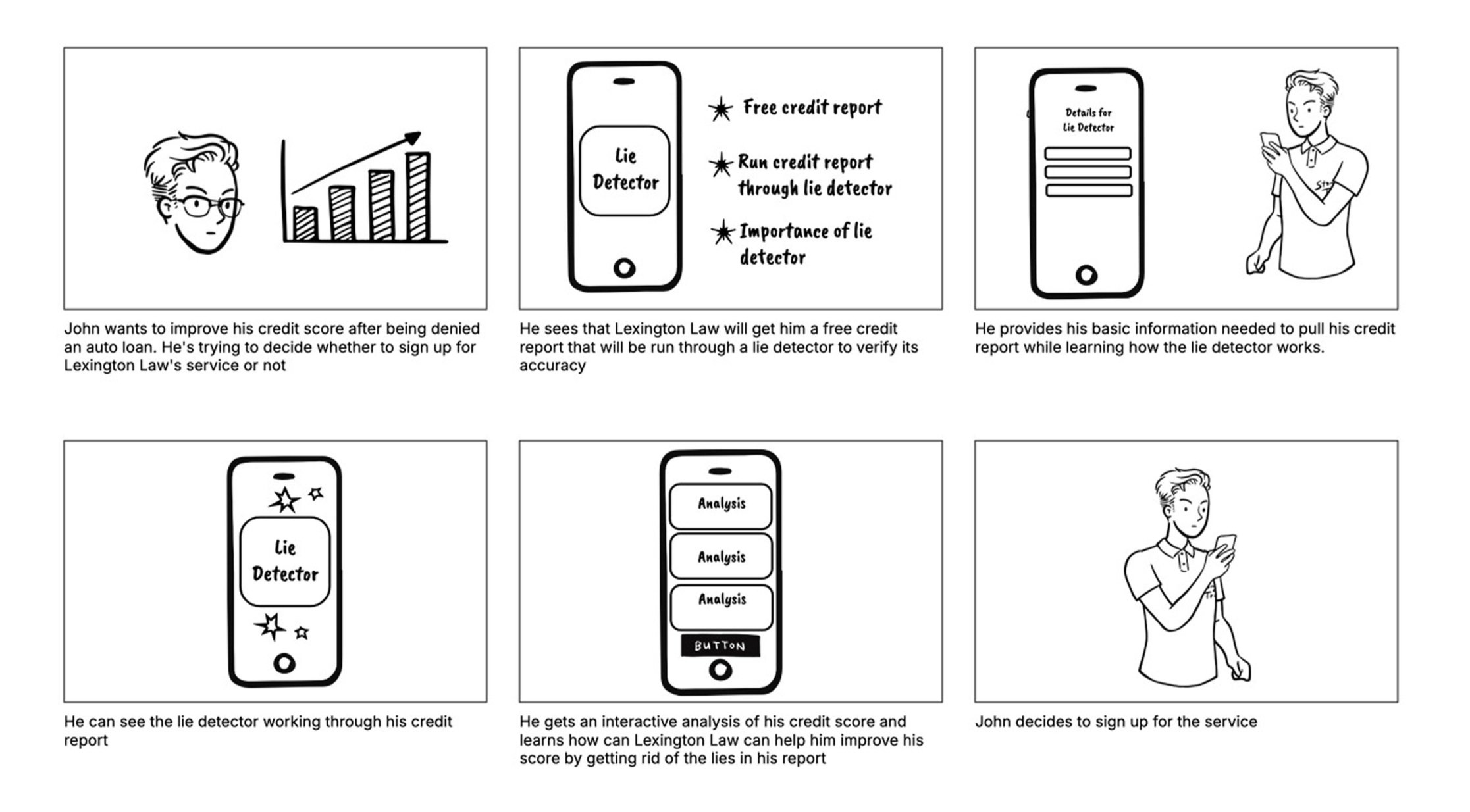 John wants to improve his credit score after being denied an auto loan. He's trying to decide whether to sign up for Lexington Law's service or not

Lie Detector

Free credit report

Run credit report through lie detector

Importance of lie detector

He sees that Lexington Law will get him a free credit report that will be run through a lie detector to verify its accuracy

Details for Lie Detector

He provides his basic information needed to pull his credit report while learning how the lie detector works.

Lie Detector

He can see the lie detector working through his credit report

Analysis

Analysis

Analysis

BUTTON

He gets an interactive analysis of his credit score and learns how can Lexington Law can help him improve his score by getting rid of the lies in his report

John decides to sign up for the service