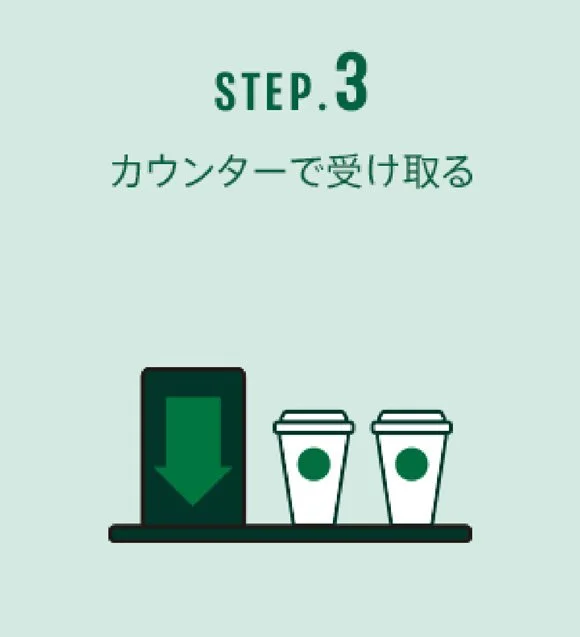 STEP.3

カウンターで受け取る