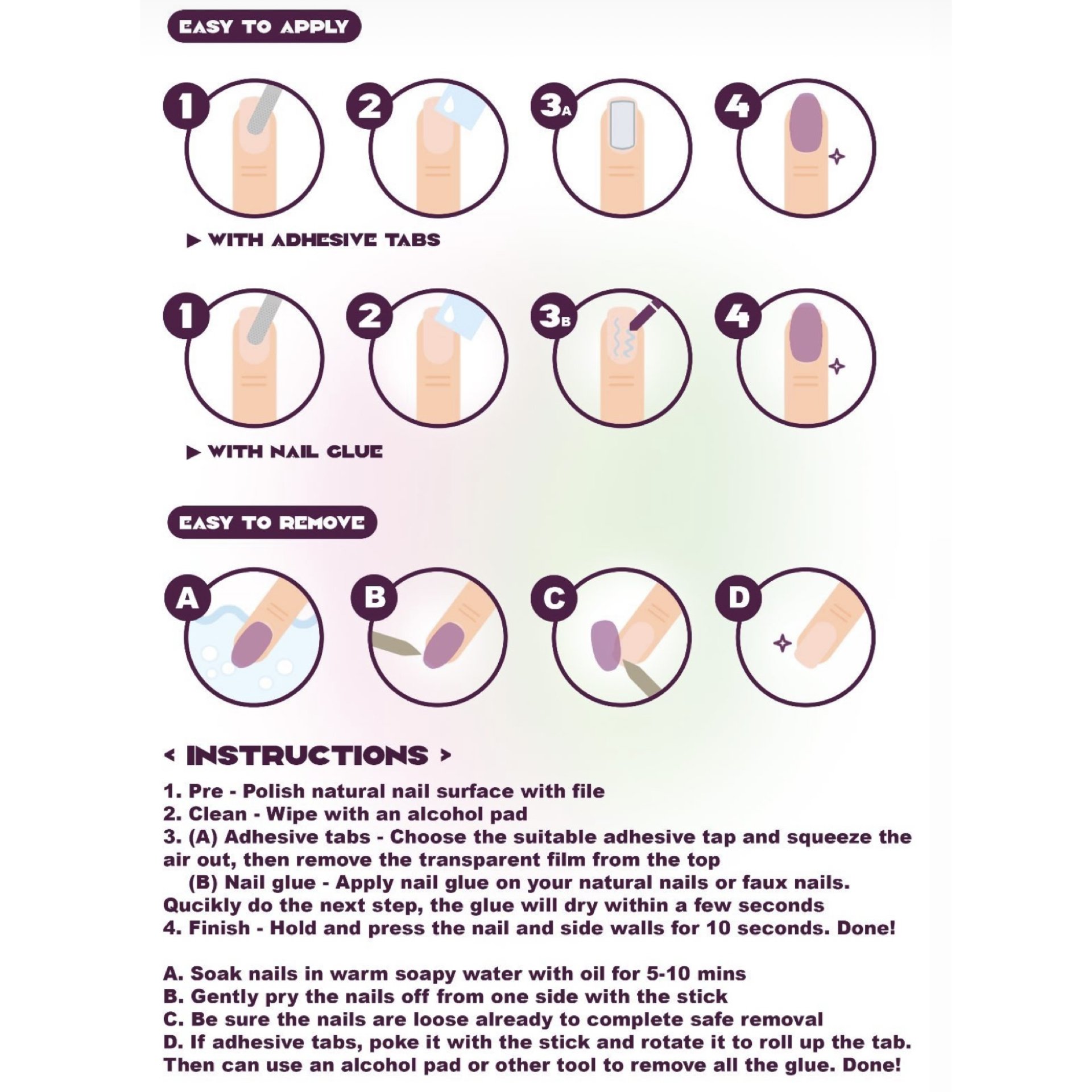 EASY TO APPLY

1 2 3A 4

▶ WITH ADHESIVE TABS

1 2 3B 4

▶ WITH NAIL GLUE

EASY TO REMOVE

A B C D

< INSTRUCTIONS >

1. Pre - Polish natural nail surface with file
2. Clean - Wipe with an alcohol pad
3. (A) Adhesive tabs - Choose the suitable adhesive tap and squeeze the air out, then remove the transparent film from the top
(B) Nail glue - Apply nail glue on your natural nails or faux nails. Qucikly do the next step, the glue will dry within a few seconds
4. Finish - Hold and press the nail and side walls for 10 seconds. Done!

A. Soak nails in warm soapy water with oil for 5-10 mins
B. Gently pry the nails off from one side with the stick
C. Be sure the nails are loose already to complete safe removal
D. If adhesive tabs, poke it with the stick and rotate it to roll up the tab. Then can use an alcohol pad or other tool to remove all the glue. Done!