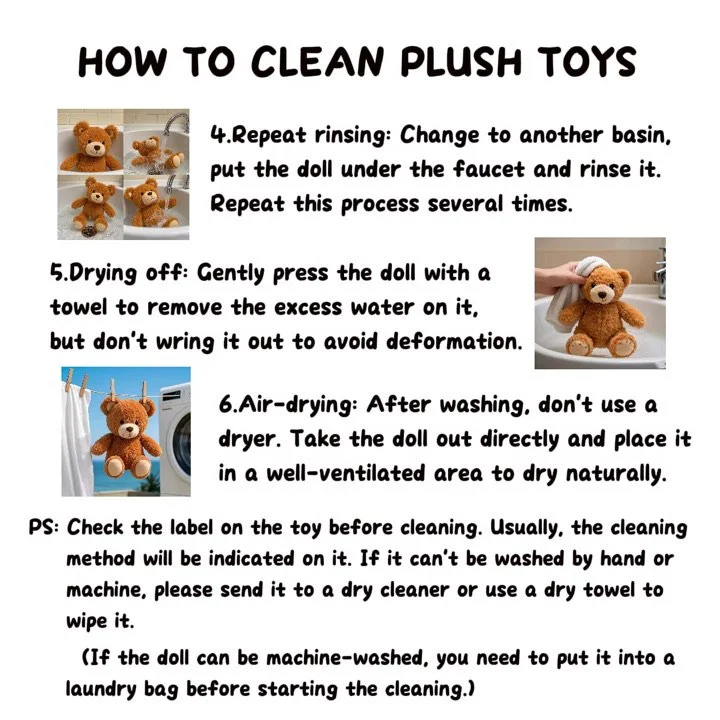 HOW TO CLEAN PLUSH TOYS

4.Repeat rinsing: Change to another basin, put the doll under the faucet and rinse it. Repeat this process several times.

5.Drying off: Gently press the doll with a towel to remove the excess water on it, but don't wring it out to avoid deformation.

6.Air-drying: After washing, don't use a dryer. Take the doll out directly and place it in a well-ventilated area to dry naturally.

PS: Check the label on the toy before cleaning. Usually, the cleaning method will be indicated on it. If it can't be washed by hand or machine, please send it to a dry cleaner or use a dry towel to wipe it.

(If the doll can be machine-washed, you need to put it into a laundry bag before starting the cleaning.)