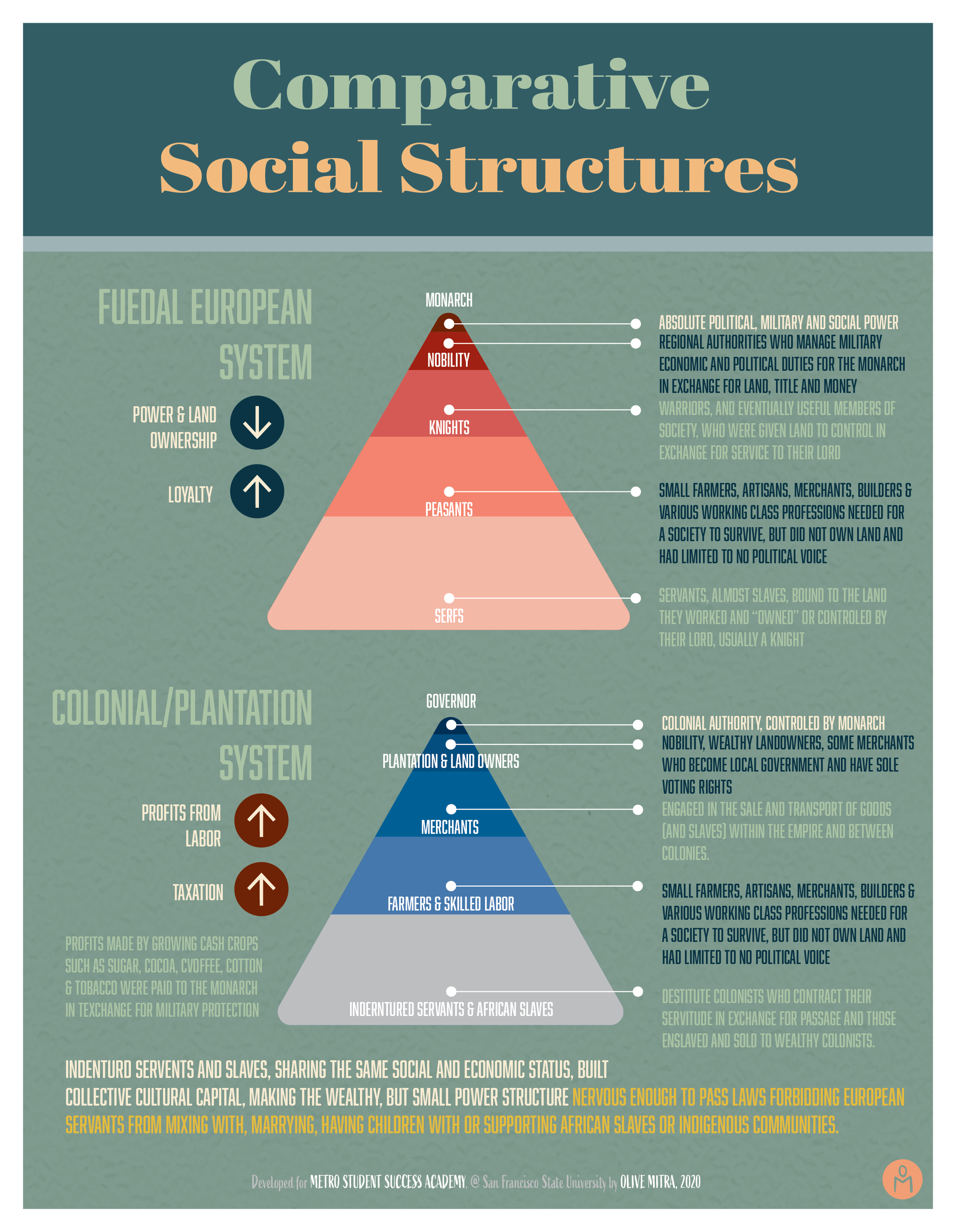 Comparative
Social Structures

FUEDAL EUROPEAN SYSTEM

POWER & LAND OWNERSHIP

LOYALTY

MONARCH

NOBILITY

KNIGHTS

PEASANTS

SERFS

ABSOLUTE POLITICAL, MILITARY AND SOCIAL POWER

REGIONAL AUTHORITIES WHO MANAGE MILITARY ECONOMIC AND POLITICAL DUTIES FOR THE MONARCH IN EXCHANGE FOR LAND, TITLE AND MONEY

WARRIORS, AND EVENTUALLY USEFUL MEMBERS OF SOCIETY, WHO WERE GIVEN LAND TO CONTROL IN EXCHANGE FOR SERVICE TO THEIR LORD

SMALL FARMERS, ARTISANS, MERCHANTS, BUILDERS & VARIOUS WORKING CLASS PROFESSIONS NEEDED FOR A SOCIETY TO SURVIVE, BUT DID NOT OWN LAND AND HAD LIMITED TO NO POLITICAL VOICE

SERVANTS, ALMOST SLAVES, BOUND TO THE LAND THEY WORKED AND "OWNED" OR CONTROLED BY THEIR LORD, USUALLY A KNIGHT

COLONIAL/PLANTATION SYSTEM

PROFITS FROM LABOR

TAXATION

PROFITS MADE BY GROWING CASH CROPS SUCH AS SUGAR, COCOA, CVOFFEE, COTTON & TOBACCO WERE PAID TO THE MONARCH IN TEXCHANGE FOR MILITARY PROTECTION

GOVERNOR

PLANTATION & LAND OWNERS

MERCHANTS

FARMERS & SKILLED LABOR

INDERNTURED SERVANTS & AFRICAN SLAVES

COLONIAL AUTHORITY, CONTROLED BY MONARCH

NOBILITY, WEALTHY LANDOWNERS, SOME MERCHANTS WHO BECOME LOCAL GOVERNMENT AND HAVE SOLE VOTING RIGHTS

ENGAGED IN THE SALE AND TRANSPORT OF GOODS (AND SLAVES) WITHIN THE EMPIRE AND BETWEEN COLONIES.

SMALL FARMERS, ARTISANS, MERCHANTS, BUILDERS & VARIOUS WORKING CLASS PROFESSIONS NEEDED FOR A SOCIETY TO SURVIVE, BUT DID NOT OWN LAND AND HAD LIMITED TO NO POLITICAL VOICE

DESTITUTE COLONISTS WHO CONTRACT THEIR SERVITUDE IN EXCHANGE FOR PASSAGE AND THOSE ENSLAVED AND SOLD TO WEALTHY COLONISTS.

INDENTURD SERVENTS AND SLAVES, SHARING THE SAME SOCIAL AND ECONOMIC STATUS, BUILT COLLECTIVE CULTURAL CAPITAL, MAKING THE WEALTHY, BUT SMALL POWER STRUCTURE NERVOUS ENOUGH TO PASS LAWS FORBIDDING EUROPEAN SERVANTS FROM MIXING WITH, MARRYING, HAVING CHILDREN WITH OR SUPPORTING AFRICAN SLAVES OR INDIGENOUS COMMUNITIES.

Developed for METRO STUDENT SUCCESS ACADEMY, @ San Francisco State University by OLIVE MITRA, 2020