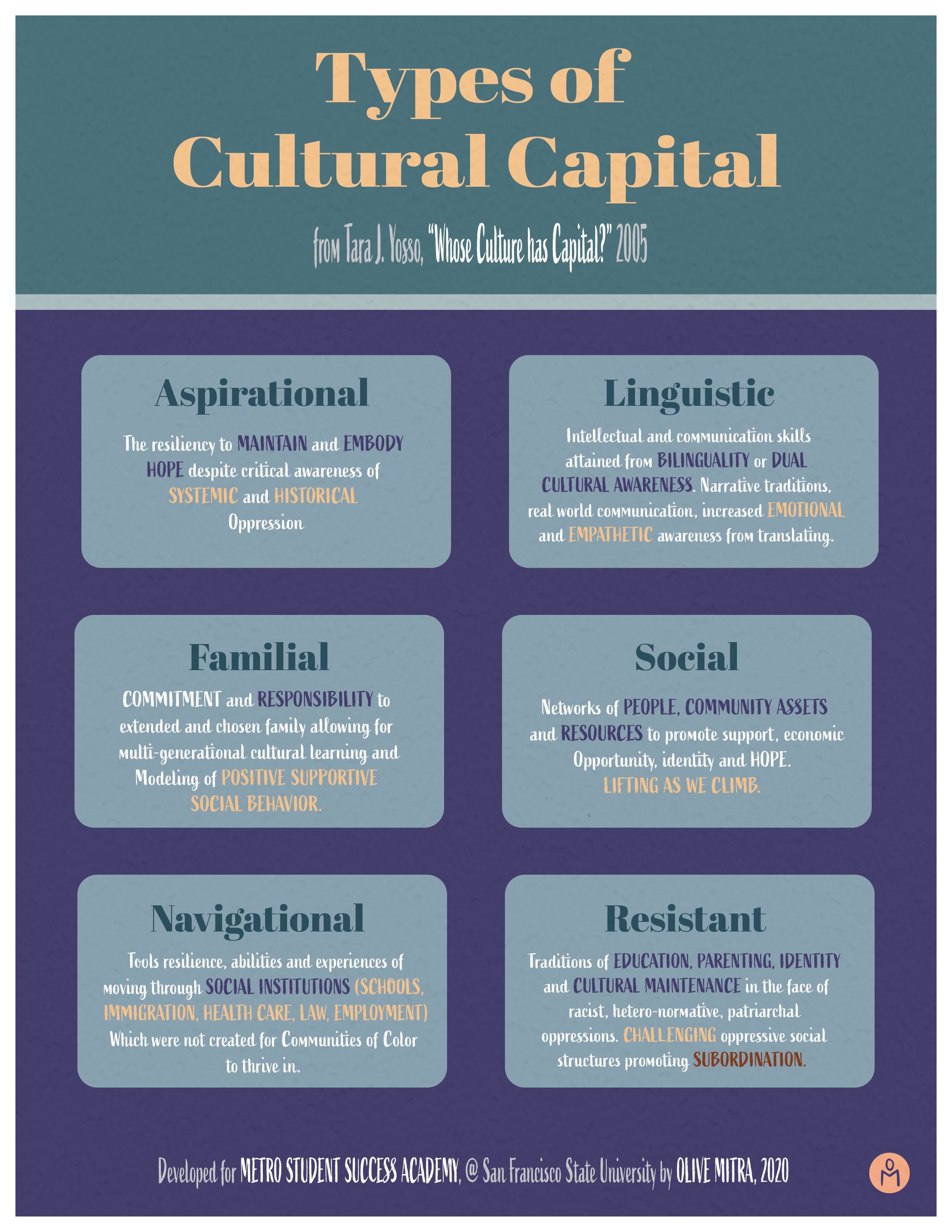 Types of Cultural Capital

from Tara J. Yosso, "Whose Culture has Capital?" 2005

Aspirational

The resiliency to MAINTAIN and EMBODY HOPE despite critical awareness of SYSTEMIC and HISTORICAL Oppression

Linguistic

Intellectual and communication skills attained from BILINGUALITY or DUAL CULTURAL AWARENESS. Narrative traditions, real world communication, increased EMOTIONAL and EMPATHETIC awareness from translating.

Familial

COMMITMENT and RESPONSIBILITY to extended and chosen family allowing for multi-generational cultural learning and Modeling of POSITIVE SUPPORTIVE SOCIAL BEHAVIOR.

Social

Networks of PEOPLE, COMMUNITY ASSETS and RESOURCES to promote support, economic Opportunity, identity and HOPE. LIFTING AS WE CLIMB.

Navigational

Tools resilience, abilities and experiences of moving through SOCIAL INSTITUTIONS (SCHOOLS, IMMIGRATION, HEALTH CARE, LAW, EMPLOYMENT) Which were not created for Communities of Color to thrive in.

Resistant

Traditions of EDUCATION, PARENTING, IDENTITY and CULTURAL MAINTENANCE in the face of racist, hetero-normative, patriarchal oppressions. CHALLENGING oppressive social structures promoting SUBORDINATION.

Developed for METRO STUDENT SUCCESS ACADEMY, @ San Francisco State University by OLIVE MITRA, 2020