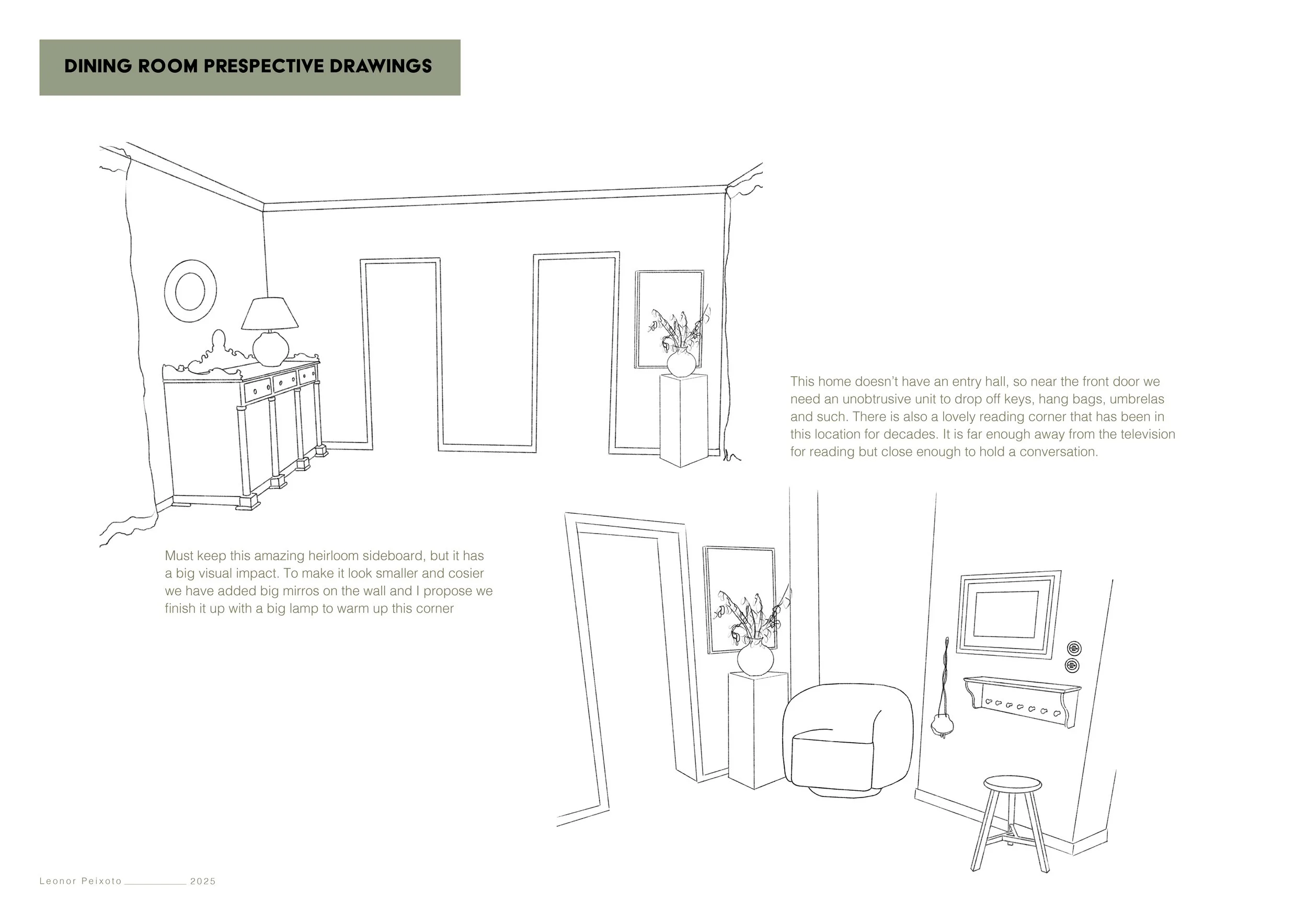 DINING ROOM PRESPECTIVE DRAWINGS

This home doesn't have an entry hall, so near the front door we need an unobtrusive unit to drop off keys, hang bags, umbrelas and such. There is also a lovely reading corner that has been in this location for decades. It is far enough away from the television for reading but close enough to hold a conversation.

Must keep this amazing heirloom sideboard, but it has a big visual impact. To make it look smaller and cosier we have added big mirros on the wall and I propose we finish it up with a big lamp to warm up this corner

Leonor Peixoto __________ 2025