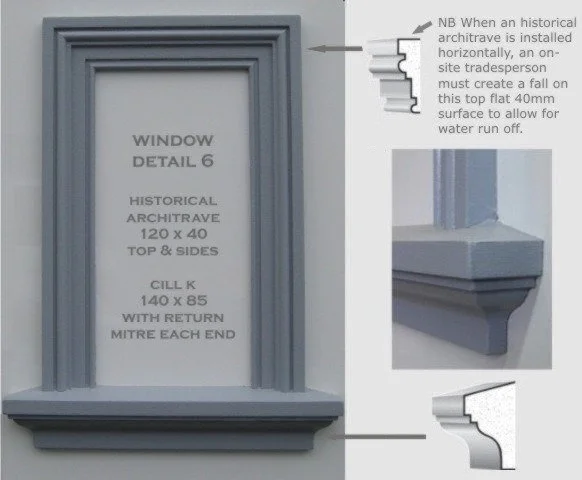 WINDOW
DETAIL 6

HISTORICAL
ARCHITRAVE
120 x 40
TOP & SIDES

CILL K
140 x 85
WITH RETURN
MITRE EACH END

NB When an historical architrave is installed horizontally, an on-site tradesperson must create a fall on this top flat 40mm surface to allow for water run off.