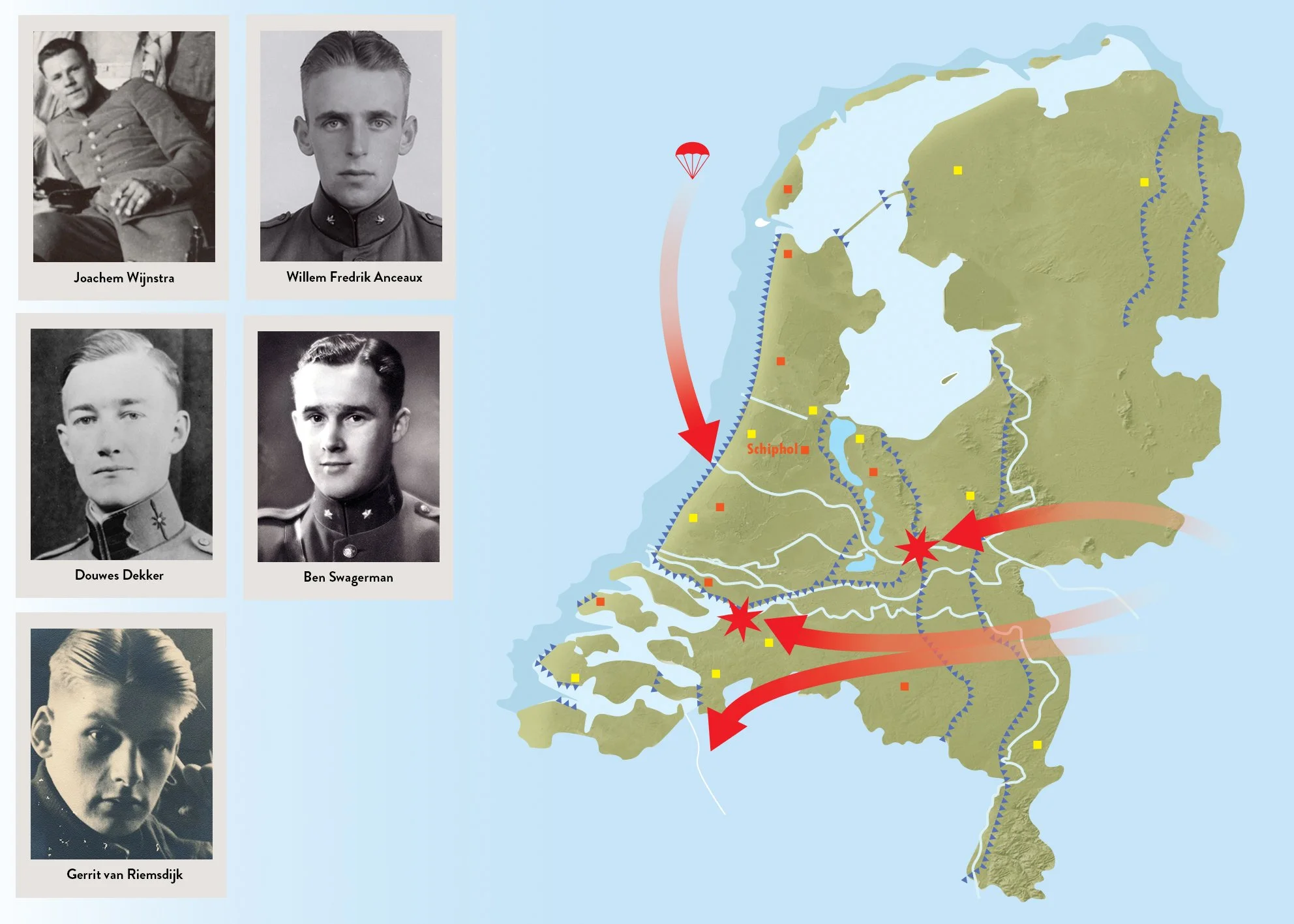 Joachem Wijnstra

Willem Fredrik Anceaux

Douwes Dekker

Ben Swagerman

Gerrit van Riemsdijk

Schiphol