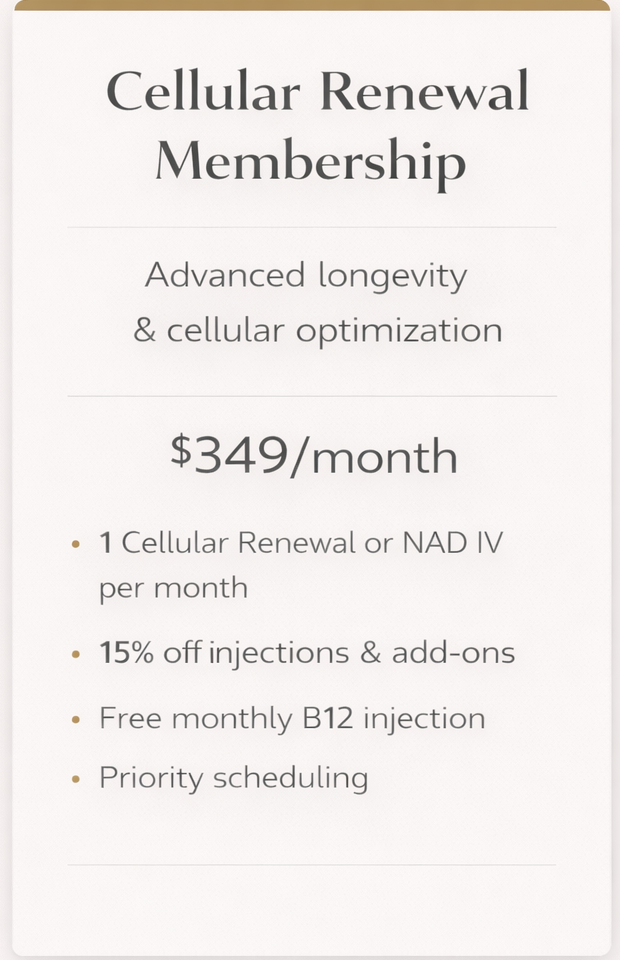 Cellular Renewal Membership

Advanced longevity & cellular optimization

$349/month

• 1 Cellular Renewal or NAD IV per month
• 15% off injections & add-ons
• Free monthly B12 injection
• Priority scheduling