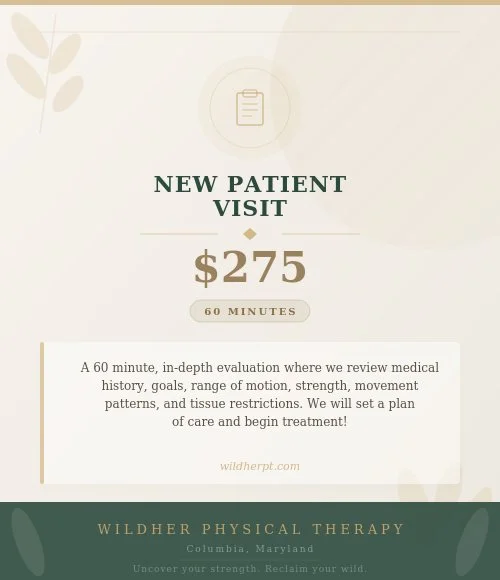 NEW PATIENT VISIT

$275

60 MINUTES

A 60 minute, in-depth evaluation where we review medical history, goals, range of motion, strength, movement patterns, and tissue restrictions. We will set a plan of care and begin treatment!

wildherpt.com

WILDHER PHYSICAL THERAPY

Columbia, Maryland

Uncover your strength. Reclaim your wild.