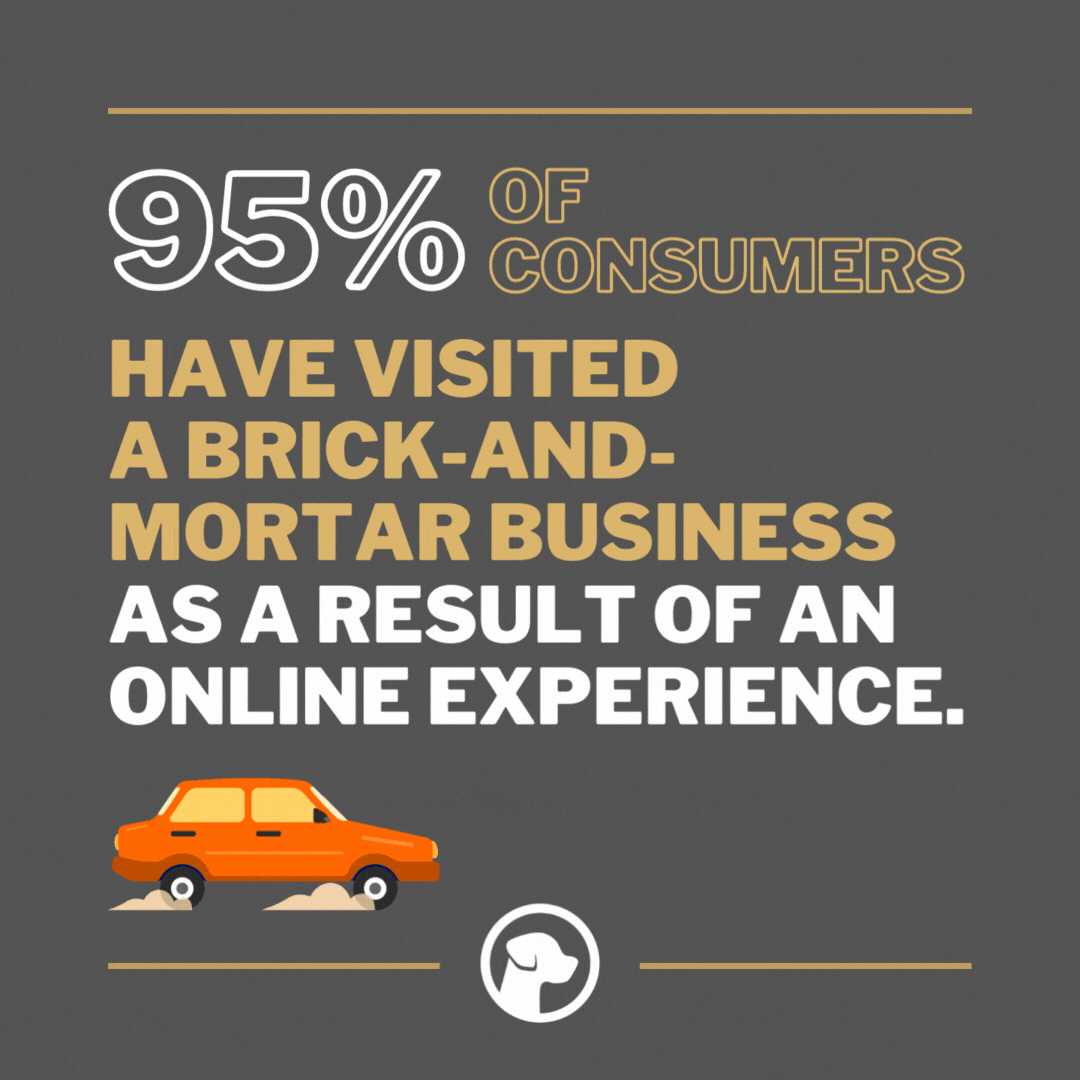 95% OF CONSUMERS

HAVE VISITED A BRICK-AND-MORTAR BUSINESS AS A RESULT OF AN ONLINE EXPERIENCE.