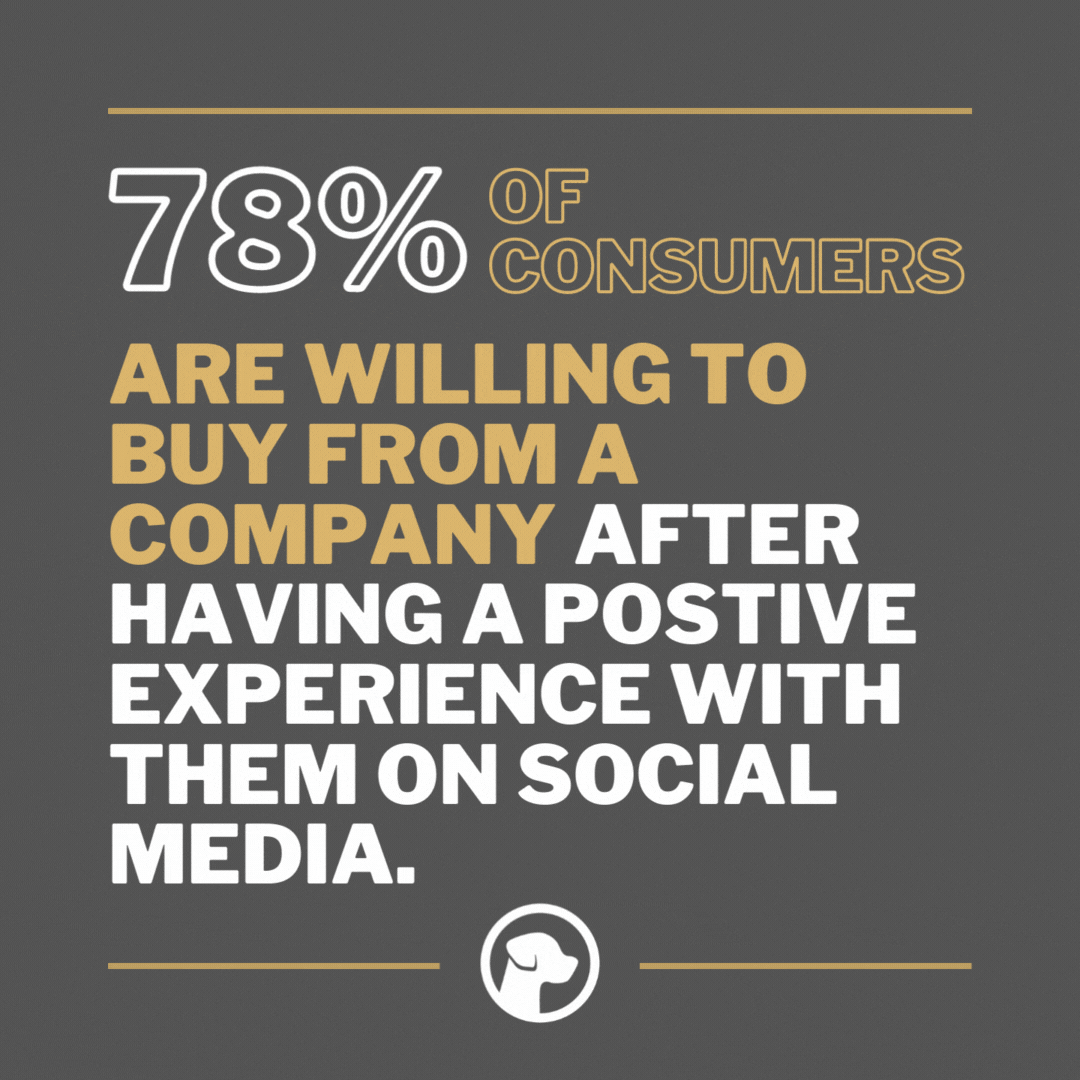 78% OF CONSUMERS

ARE WILLING TO BUY FROM A COMPANY AFTER HAVING A POSTIVE EXPERIENCE WITH THEM ON SOCIAL MEDIA.