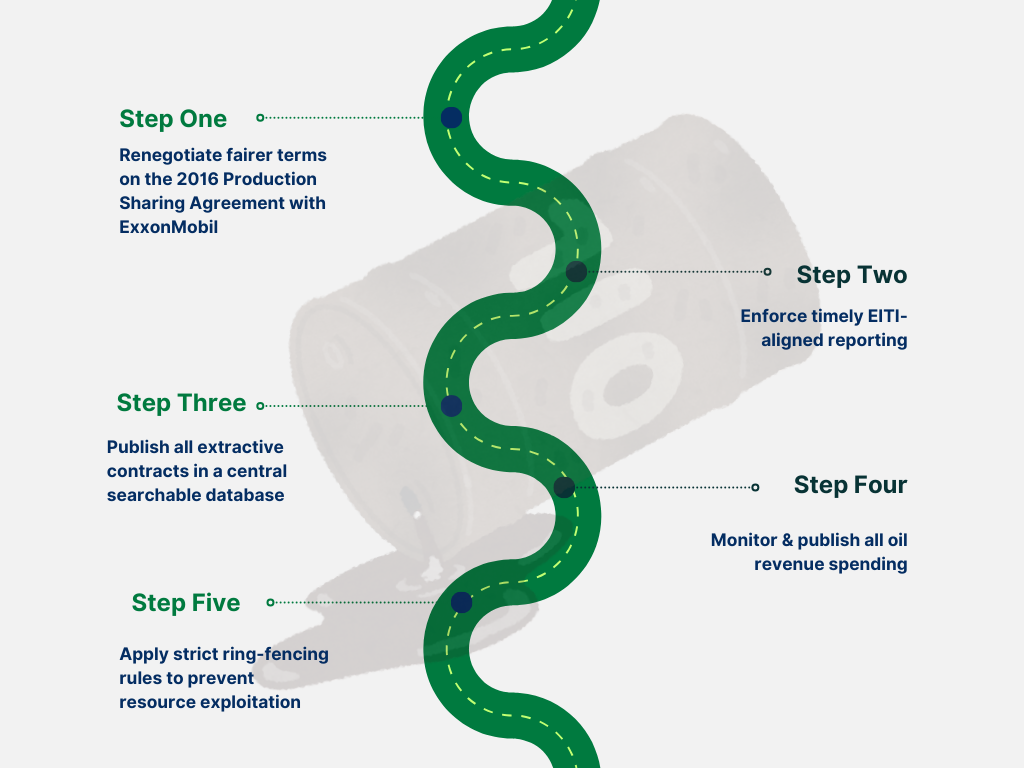 Step One

Renegotiate fairer terms on the 2016 Production Sharing Agreement with ExxonMobil

Step Two

Enforce timely EITI-aligned reporting

Step Three

Publish all extractive contracts in a central searchable database

Step Four

Monitor & publish all oil revenue spending

Step Five

Apply strict ring-fencing rules to prevent resource exploitation