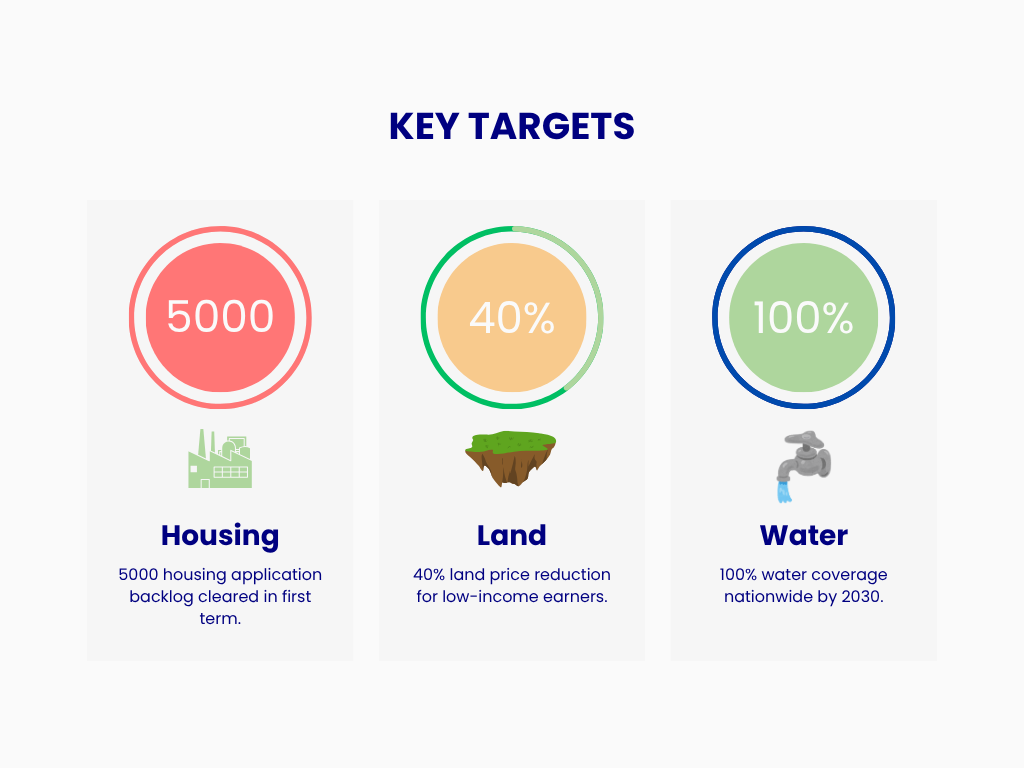 KEY TARGETS

5000

Housing

5000 housing application backlog cleared in first term.

40%

Land

40% land price reduction for low-income earners.

100%

Water

100% water coverage nationwide by 2030.