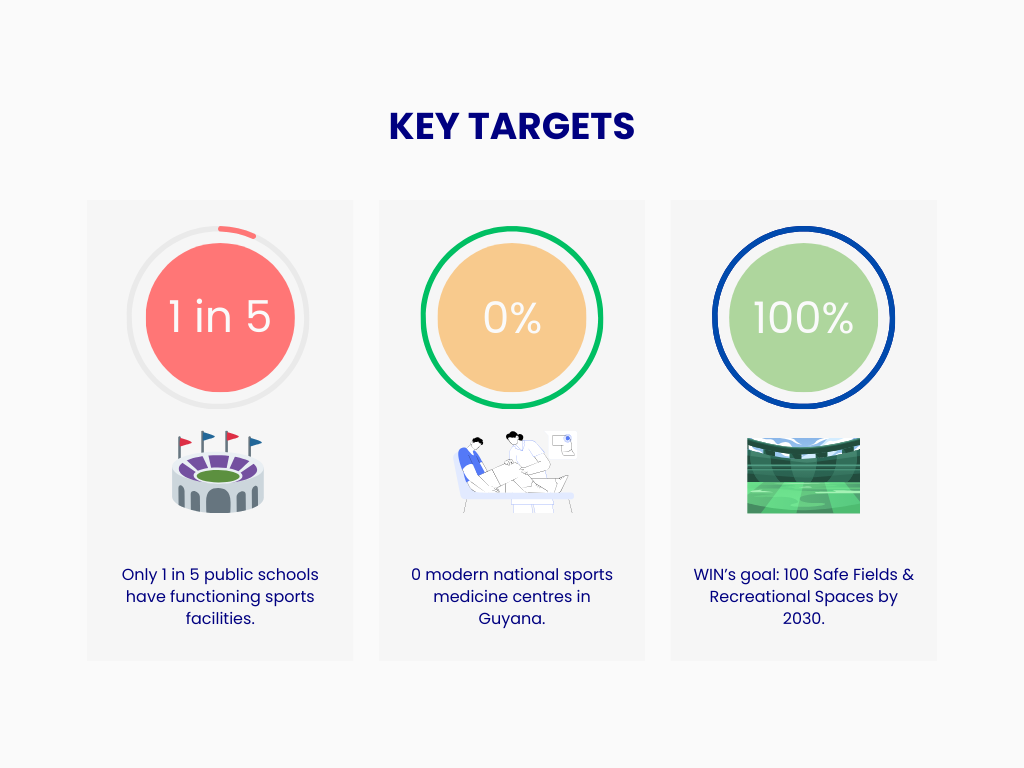 KEY TARGETS

1 in 5

Only 1 in 5 public schools have functioning sports facilities.

0%

0 modern national sports medicine centres in Guyana.

100%

WIN's goal: 100 Safe Fields & Recreational Spaces by 2030.