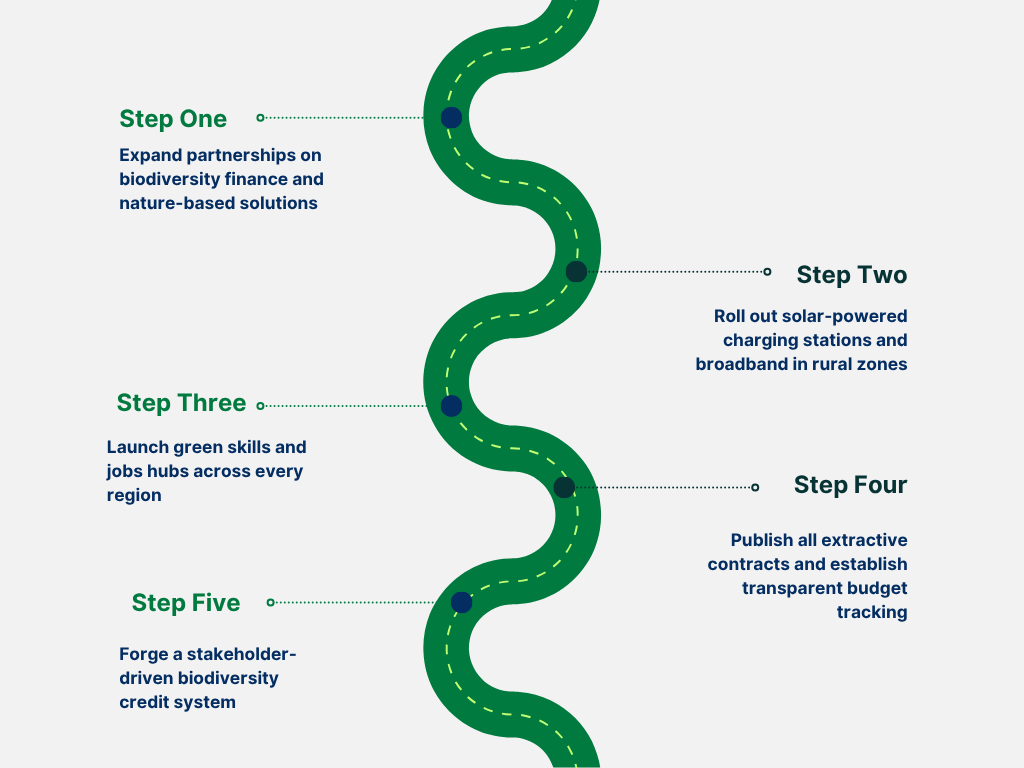 Step One

Expand partnerships on biodiversity finance and nature-based solutions

Step Two

Roll out solar-powered charging stations and broadband in rural zones

Step Three

Launch green skills and jobs hubs across every region

Step Four

Publish all extractive contracts and establish transparent budget tracking

Step Five

Forge a stakeholder-driven biodiversity credit system