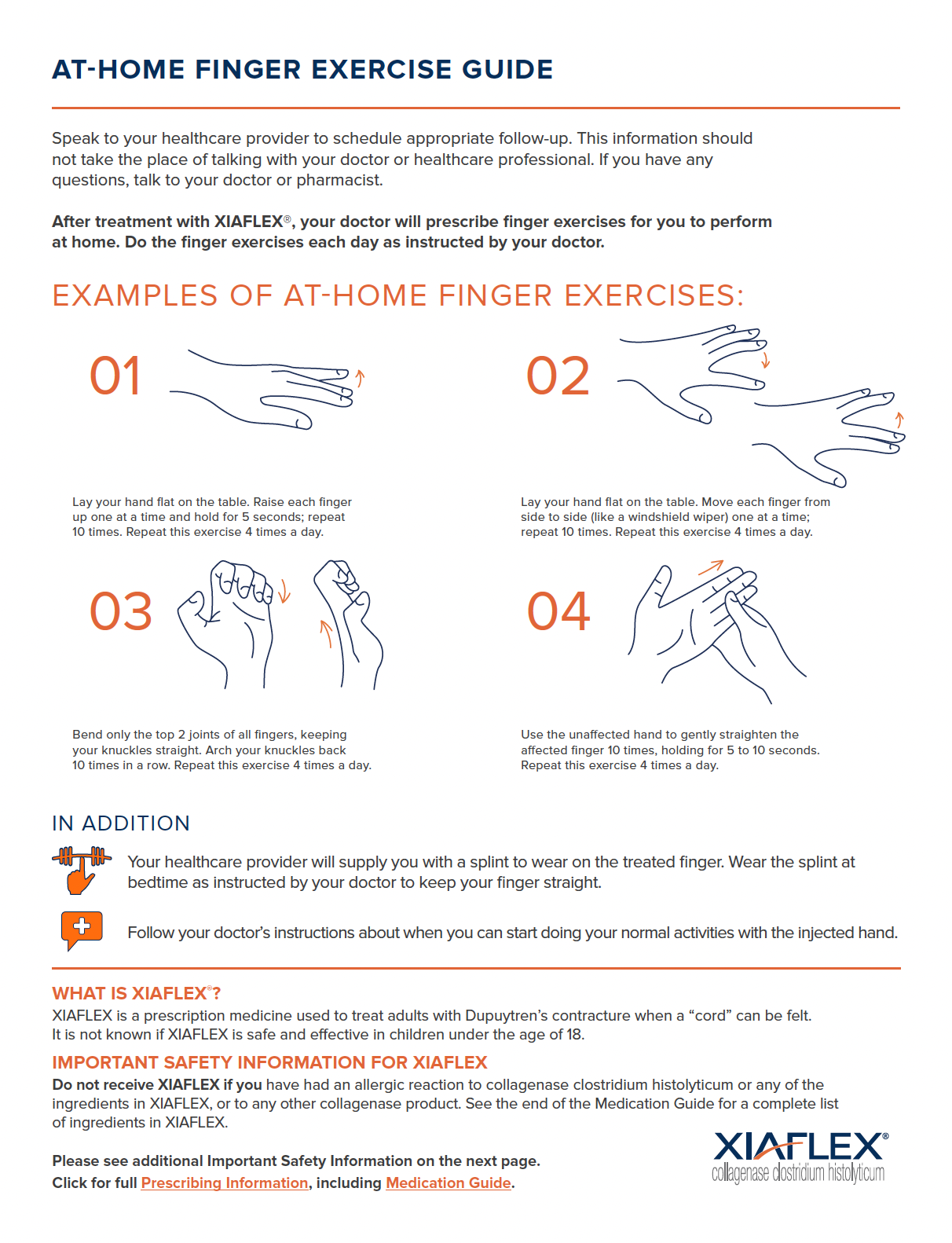 AT-HOME FINGER EXERCISE GUIDE

Speak to your healthcare provider to schedule appropriate follow-up. This information should not take the place of talking with your doctor or healthcare professional. If you have any questions, talk to your doctor or pharmacist.

After treatment with XIAFLEX®, your doctor will prescribe finger exercises for you to perform at home. Do the finger exercises each day as instructed by your doctor.

EXAMPLES OF AT-HOME FINGER EXERCISES:

01

Lay your hand flat on the table. Raise each finger up one at a time and hold for 5 seconds; repeat 10 times. Repeat this exercise 4 times a day.

02

Lay your hand flat on the table. Move each finger from side to side (like a windshield wiper) one at a time; repeat 10 times. Repeat this exercise 4 times a day.

03

Bend only the top 2 joints of all fingers, keeping your knuckles straight. Arch your knuckles back 10 times in a row. Repeat this exercise 4 times a day.

04

Use the unaffected hand to gently straighten the affected finger 10 times, holding for 5 to 10 seconds. Repeat this exercise 4 times a day.

IN ADDITION

Your healthcare provider will supply you with a splint to wear on the treated finger. Wear the splint at bedtime as instructed by your doctor to keep your finger straight.

Follow your doctor's instructions about when you can start doing your normal activities with the injected hand.

WHAT IS XIAFLEX®?
XIAFLEX is a prescription medicine used to treat adults with Dupuytren's contracture when a "cord" can be felt. It is not known if XIAFLEX is safe and effective in children under the age of 18.

IMPORTANT SAFETY INFORMATION FOR XIAFLEX
Do not receive XIAFLEX if you have had an allergic reaction to collagenase clostridium histolyticum or any of the ingredients in XIAFLEX, or to any other collagenase product. See the end of the Medication Guide for a complete list of ingredients in XIAFLEX.

Please see additional Important Safety Information on the next page.
Click for full Prescribing Information, including Medication Guide.

XIAFLEX®
collagenase clostridium histolyticum