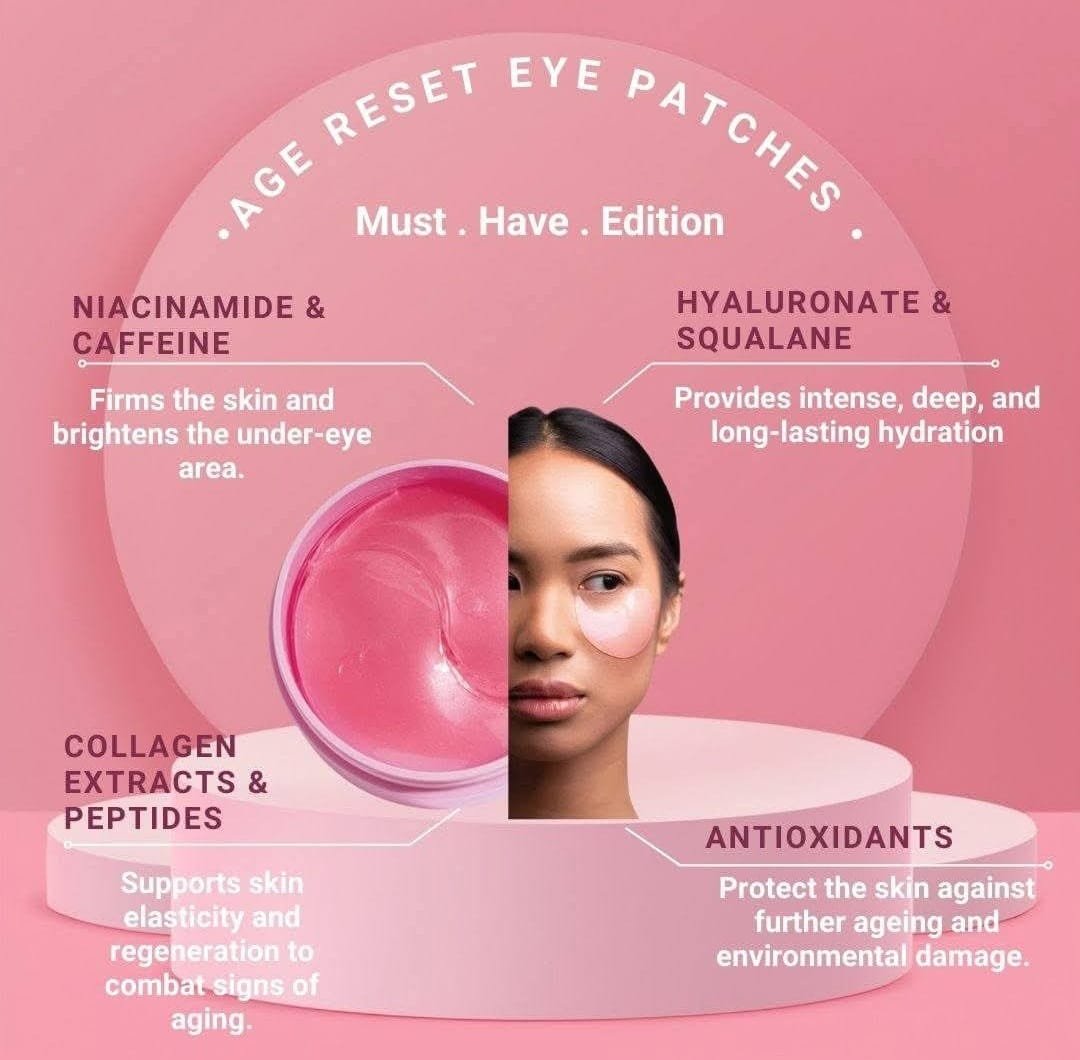 • AGE RESET EYE PATCHES •

Must . Have . Edition

NIACINAMIDE & CAFFEINE

Firms the skin and brightens the under-eye area.

HYALURONATE & SQUALANE

Provides intense, deep, and long-lasting hydration

COLLAGEN EXTRACTS & PEPTIDES

Supports skin elasticity and regeneration to combat signs of aging.

ANTIOXIDANTS

Protect the skin against further ageing and environmental damage.