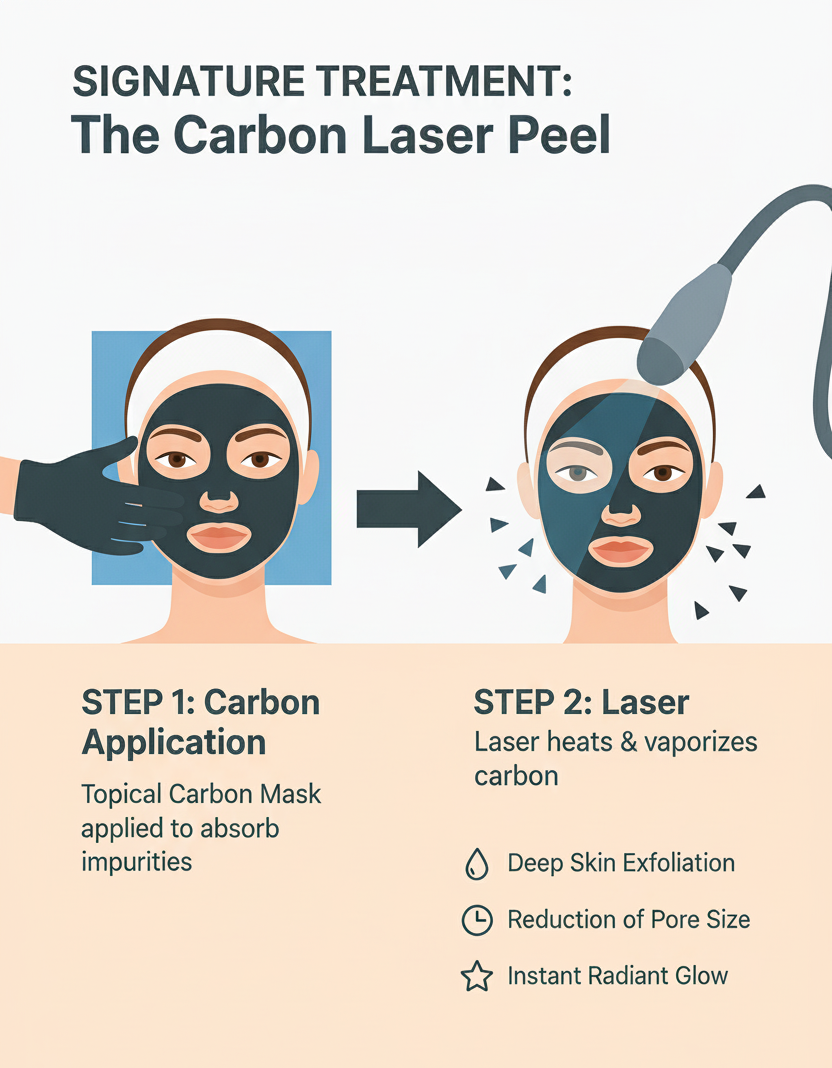 SIGNATURE TREATMENT:
The Carbon Laser Peel

STEP 1: Carbon Application

Topical Carbon Mask applied to absorb impurities

STEP 2: Laser

Laser heats & vaporizes carbon

Deep Skin Exfoliation

Reduction of Pore Size

Instant Radiant Glow