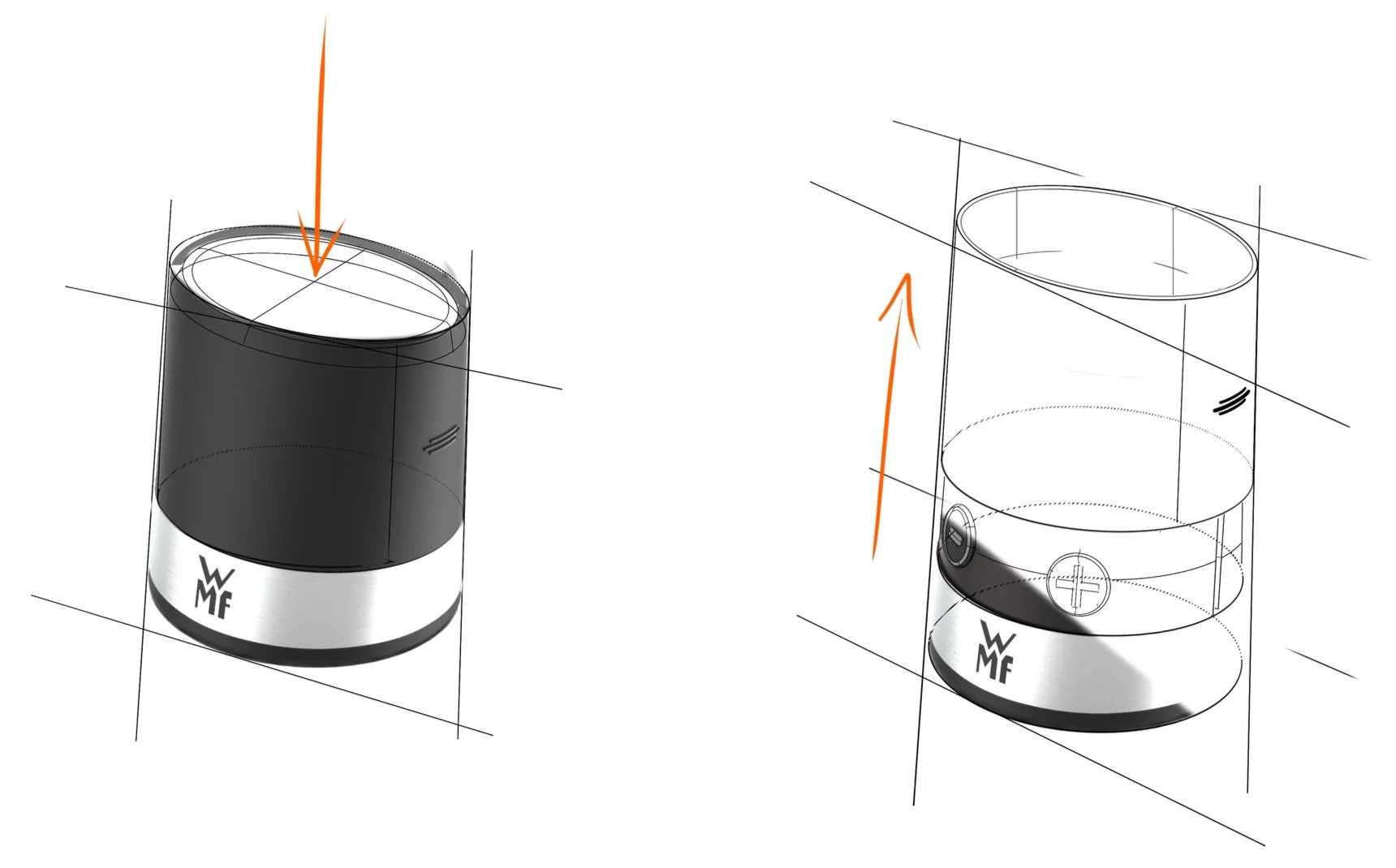 WMF

WMF