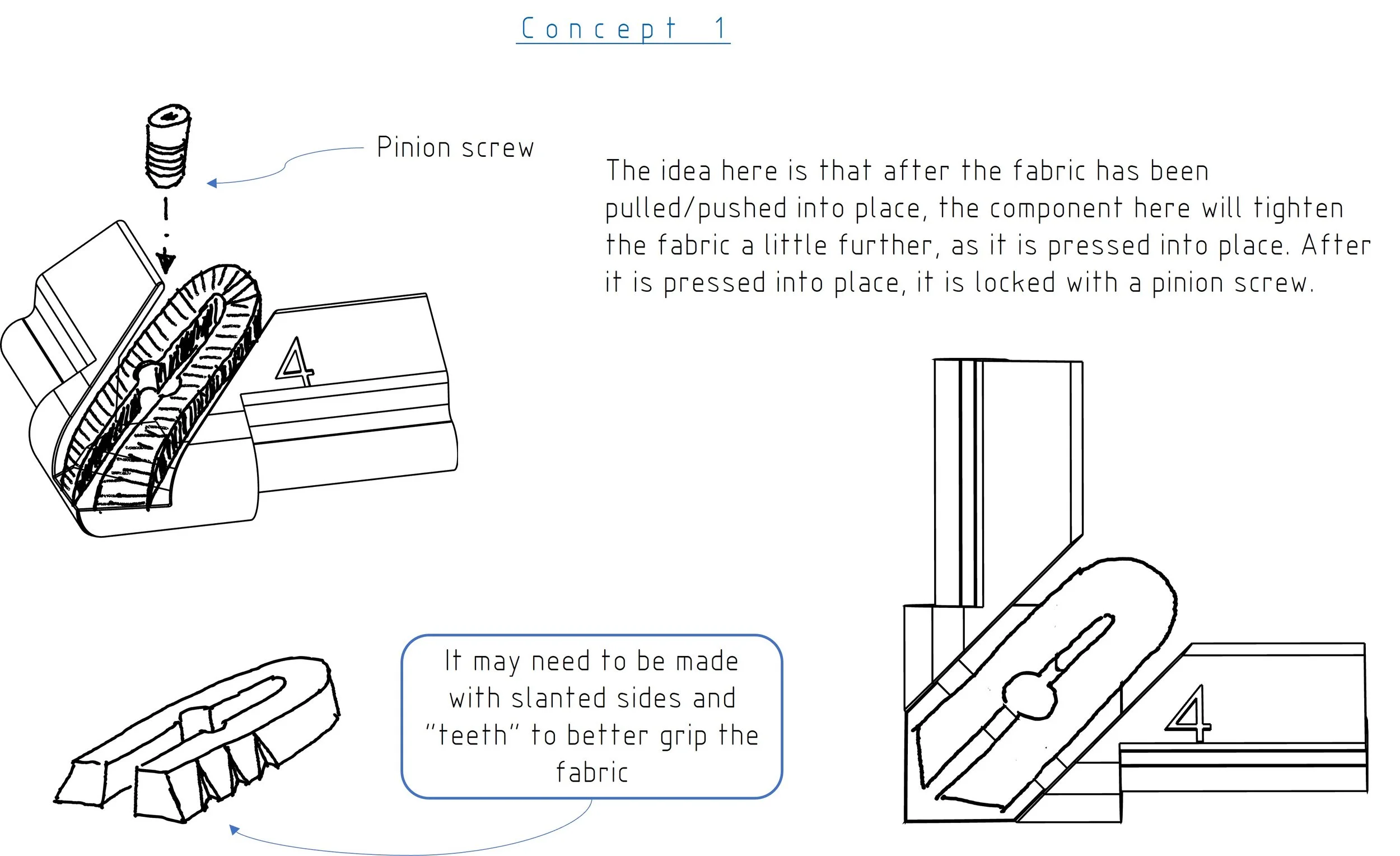 Concept 1

Pinion screw

The idea here is that after the fabric has been pulled/pushed into place, the component here will tighten the fabric a little further, as it is pressed into place. After it is pressed into place, it is locked with a pinion screw.

4

It may need to be made with slanted sides and "teeth" to better grip the fabric

4