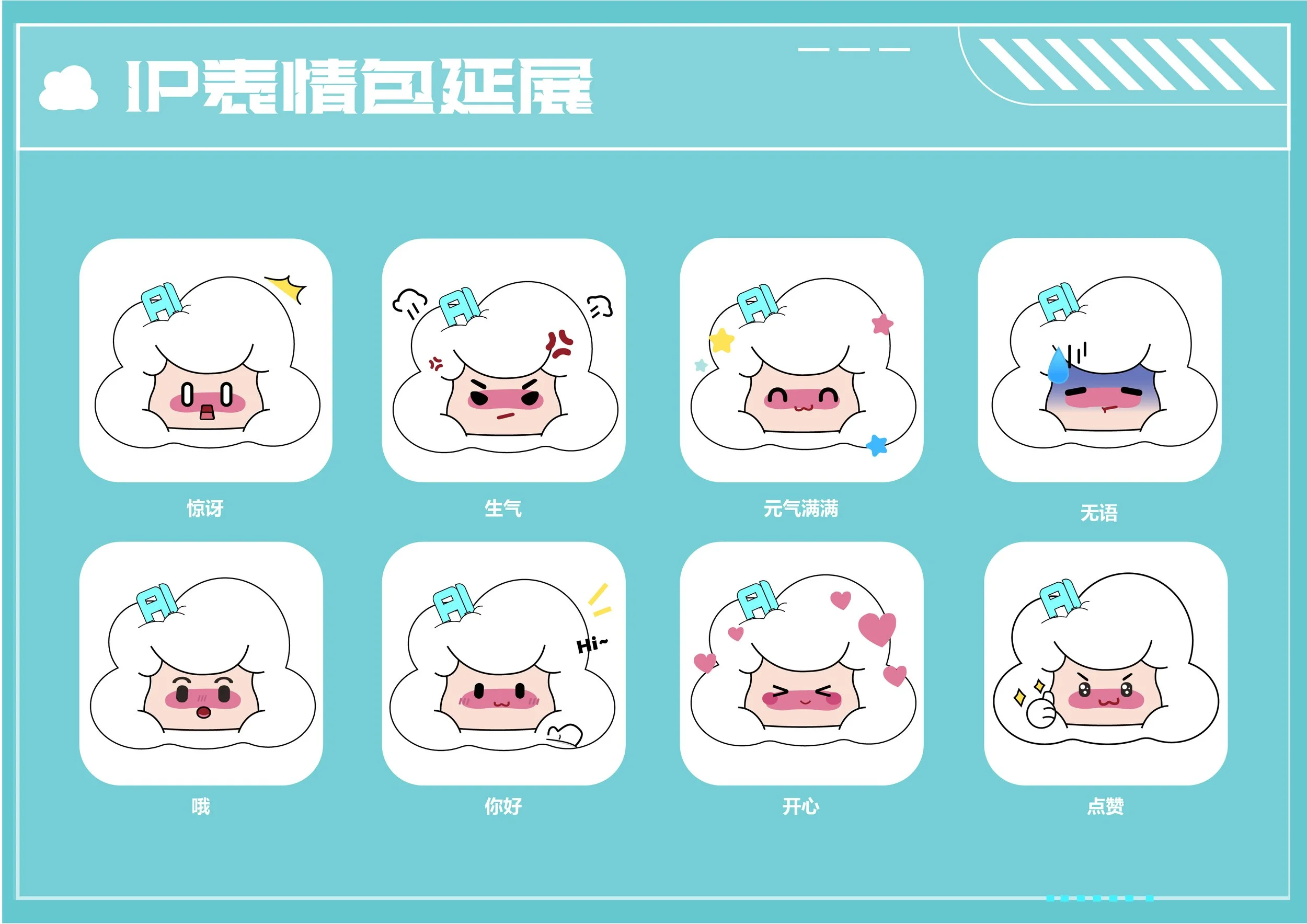 IP表情包延展

AI

惊讶

AI

生气

AI

元气满满

AI

无语

AI

哦

AI

Hi~

你好

AI

开心

AI

点赞