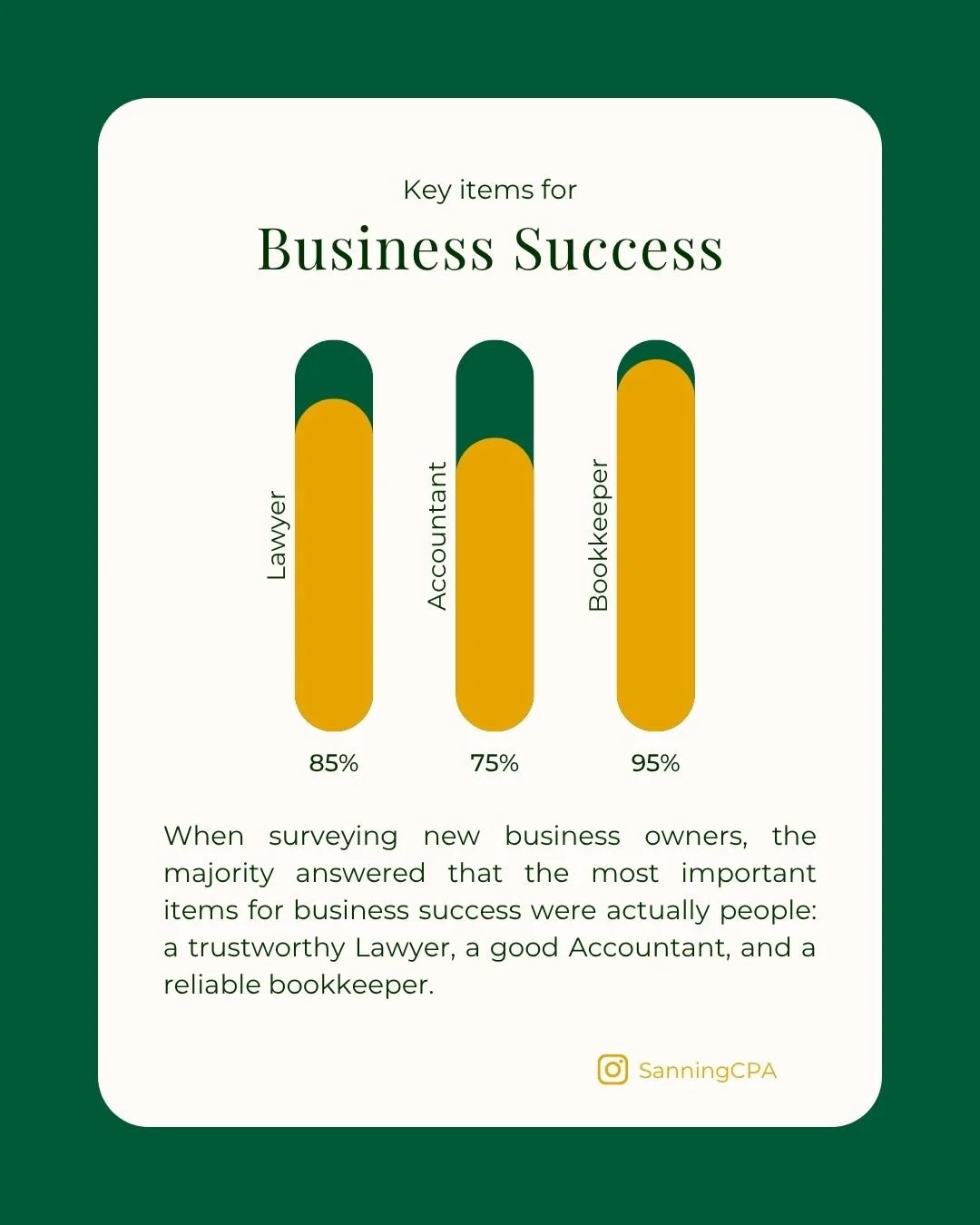 Key items for
Business Success

Lawyer
Accountant
Bookkeeper

85%
75%
95%

When surveying new business owners, the majority answered that the most important items for business success were actually people: a trustworthy Lawyer, a good Accountant, and a reliable bookkeeper.

SanningCPA