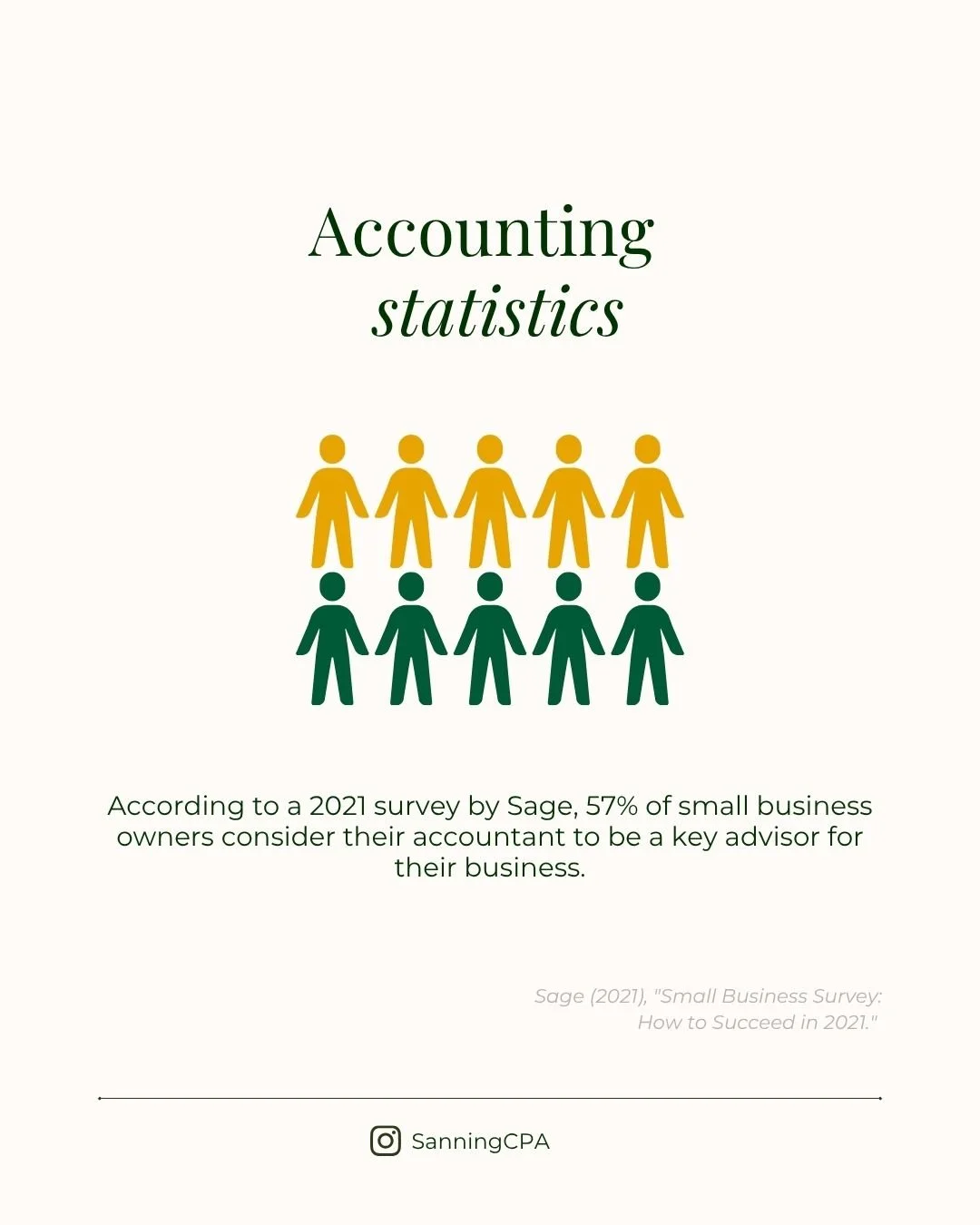 Accounting
statistics

According to a 2021 survey by Sage, 57% of small business owners consider their accountant to be a key advisor for their business.

Sage (2021), "Small Business Survey: How to Succeed in 2021."

SanningCPA