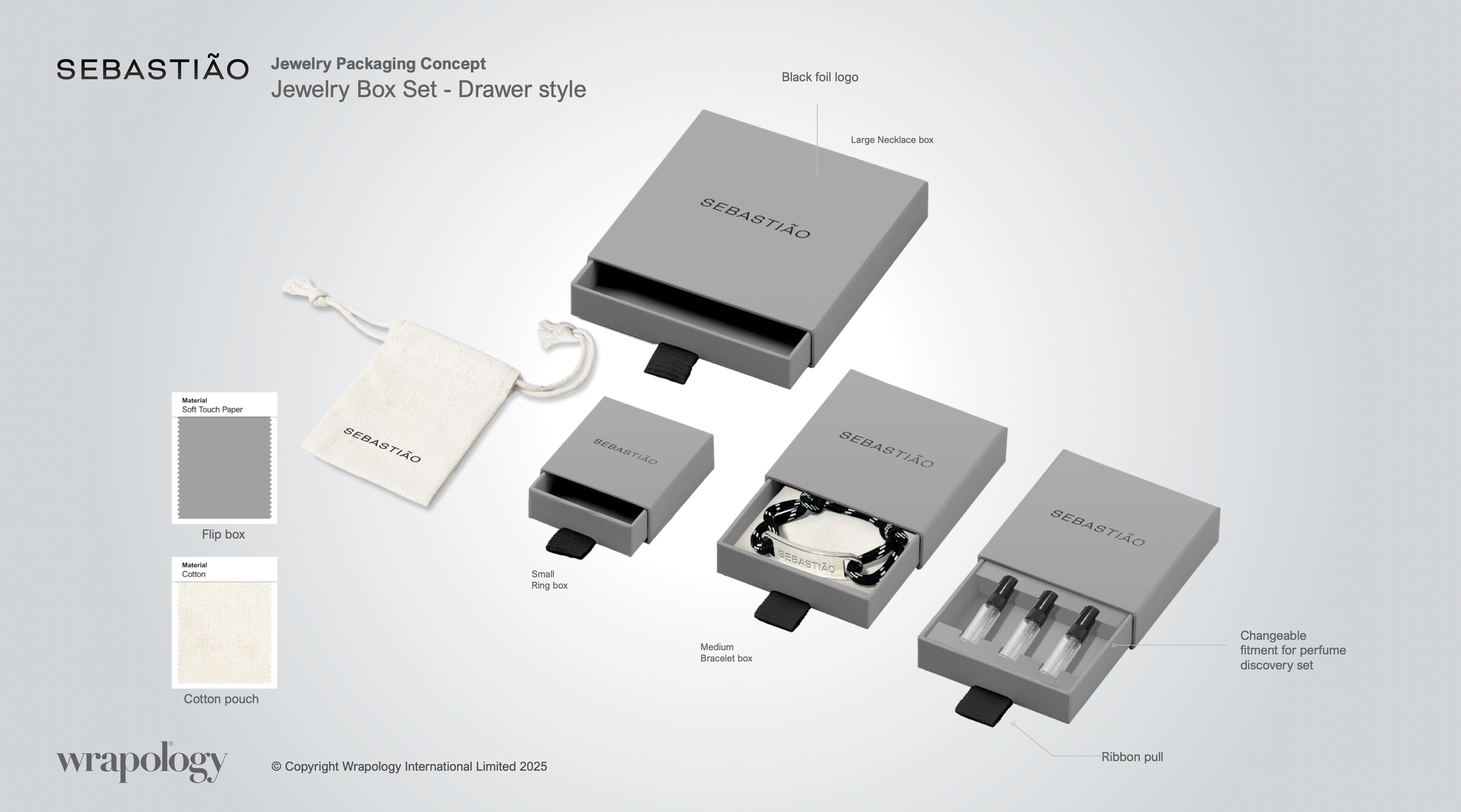 SEBASTIÃO

Jewelry Packaging Concept
Jewelry Box Set - Drawer style

Black foil logo

Large Necklace box

SEBASTIÃO

SEBASTIÃO

Material
Soft Touch Paper

Flip box

Material
Cotton

Cotton pouch

SEBASTIÃO

Small
Ring box

SEBASTIÃO

SEBASTIÃO

Medium
Bracelet box

SEBASTIÃO

Changeable fitment for perfume discovery set

Ribbon pull

wrapology

© Copyright Wrapology International Limited 2025