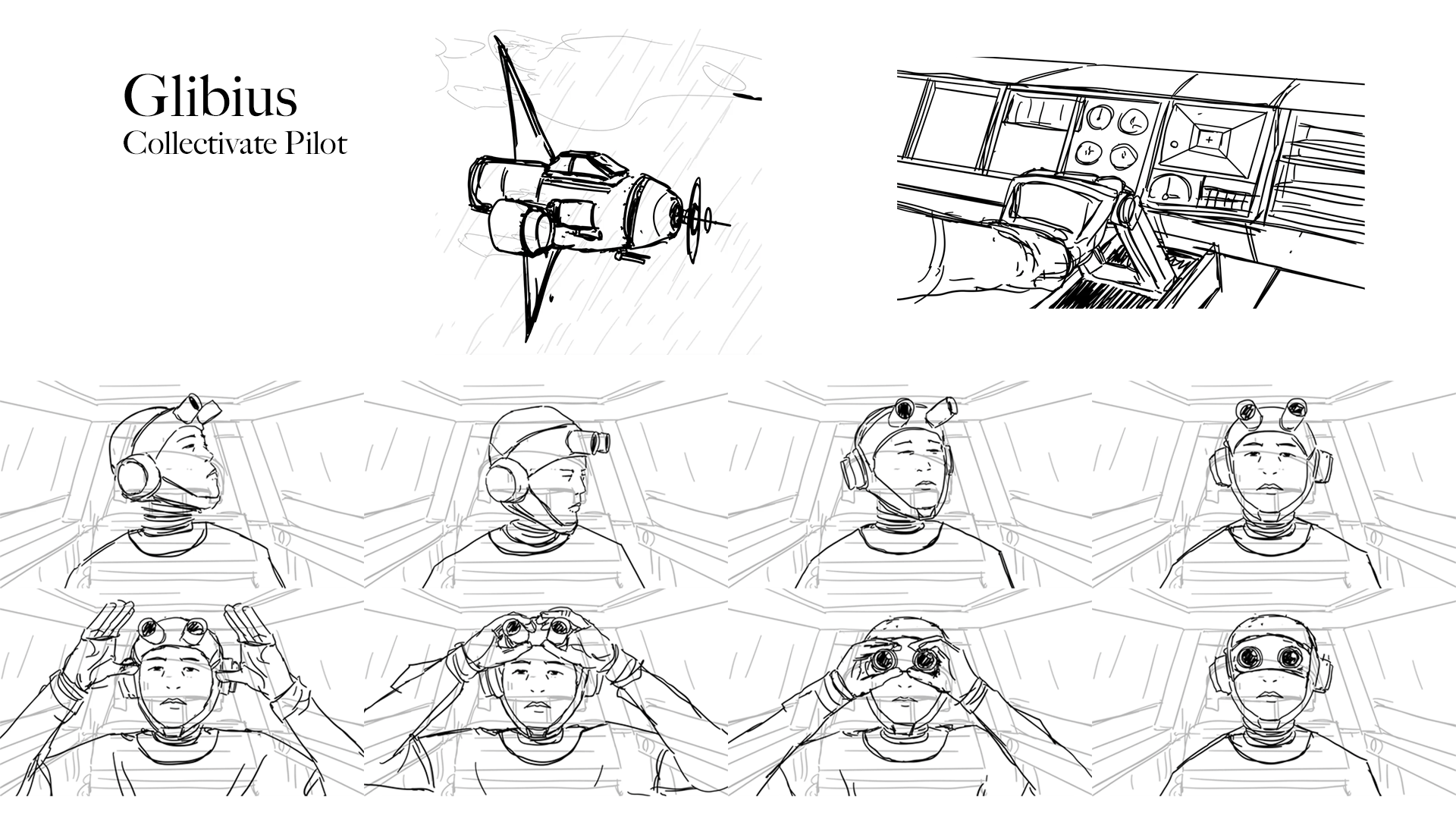 Glibius
Collectivate Pilot