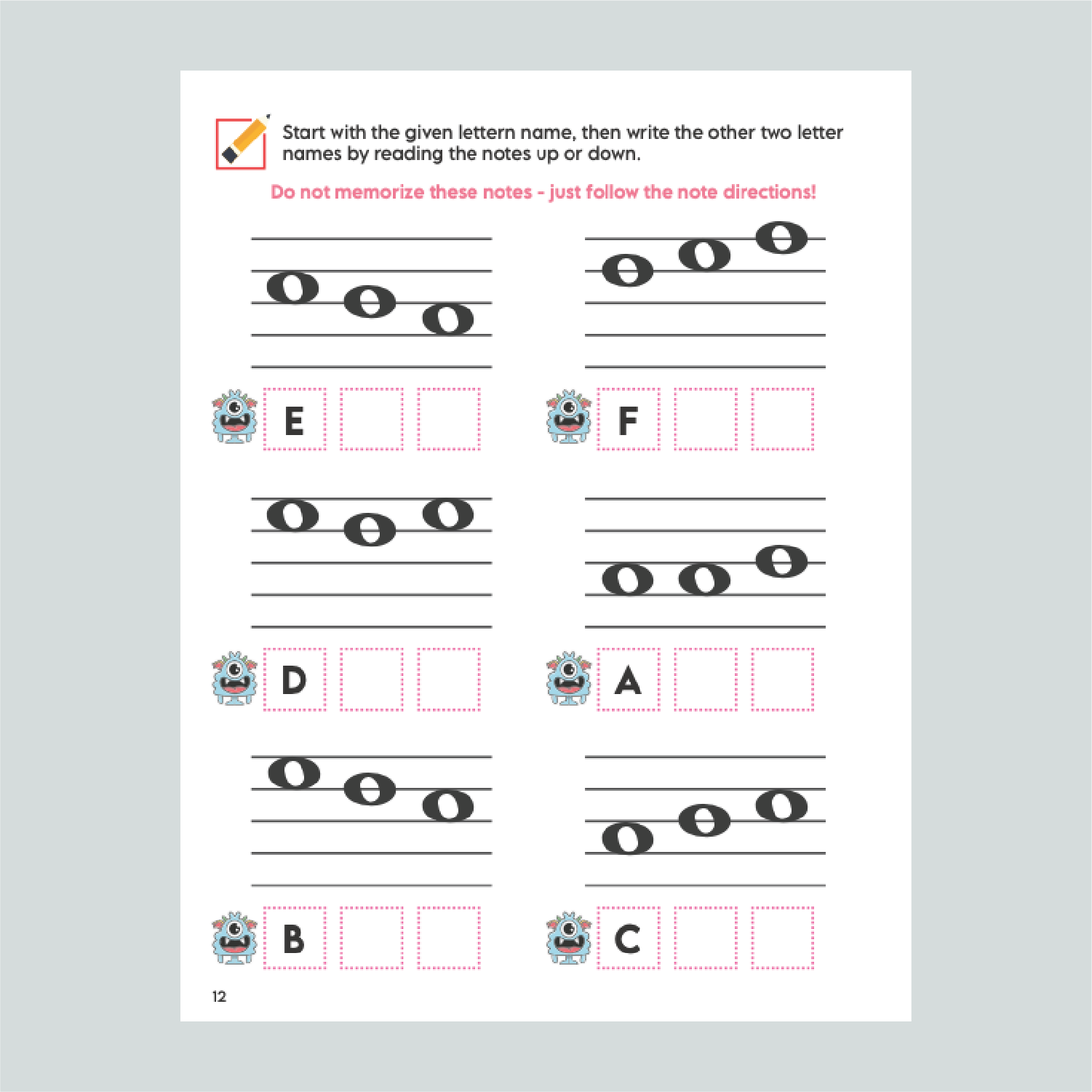 Start with the given lettern name, then write the other two letter names by reading the notes up or down.

Do not memorize these notes - just follow the note directions!

E

F

D

A

B

C

12