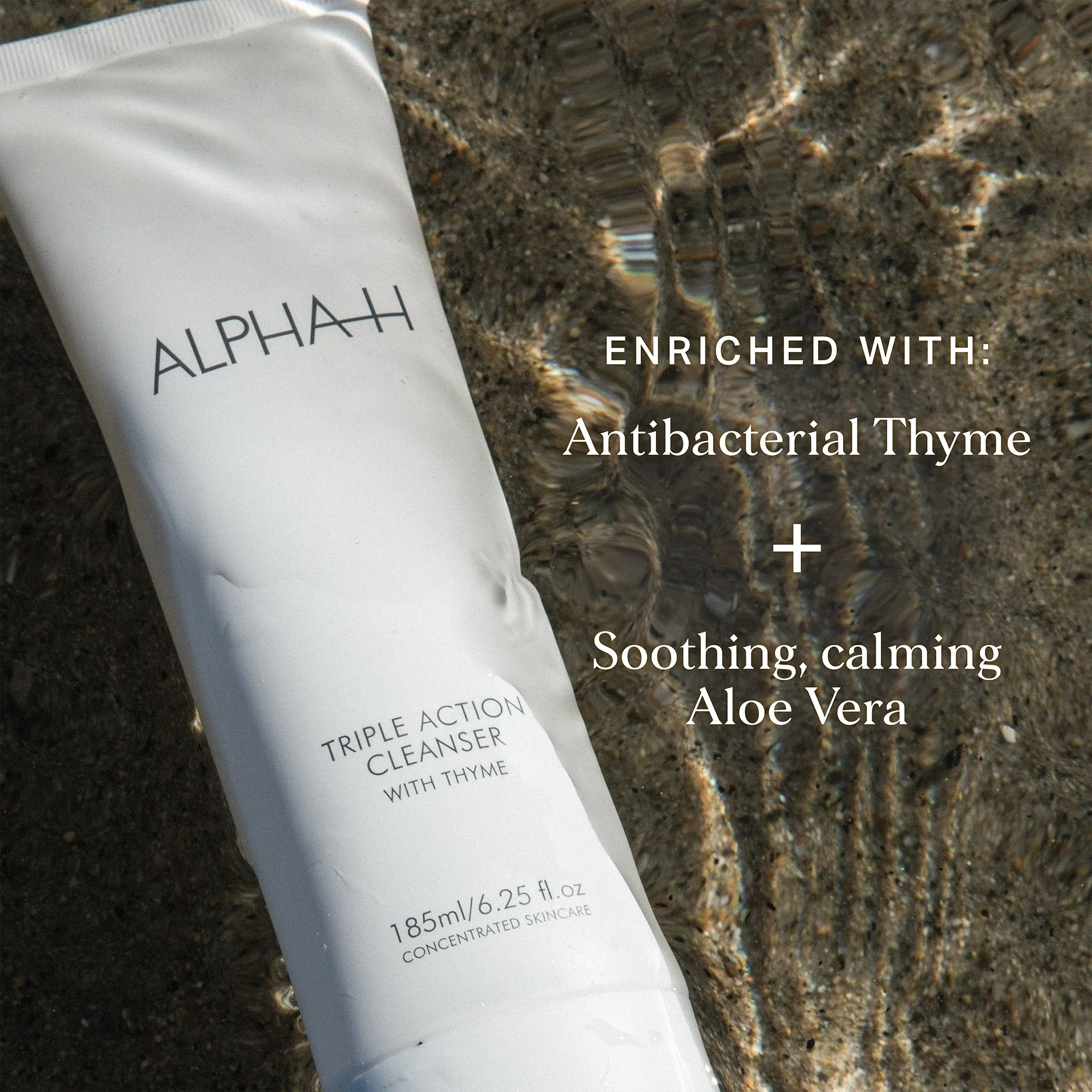 ALPHA-H

TRIPLE ACTION CLEANSER
WITH THYME

185ml/6.25 fl.oz
CONCENTRATED SKINCARE

ENRICHED WITH:

Antibacterial Thyme

+

Soothing, calming Aloe Vera