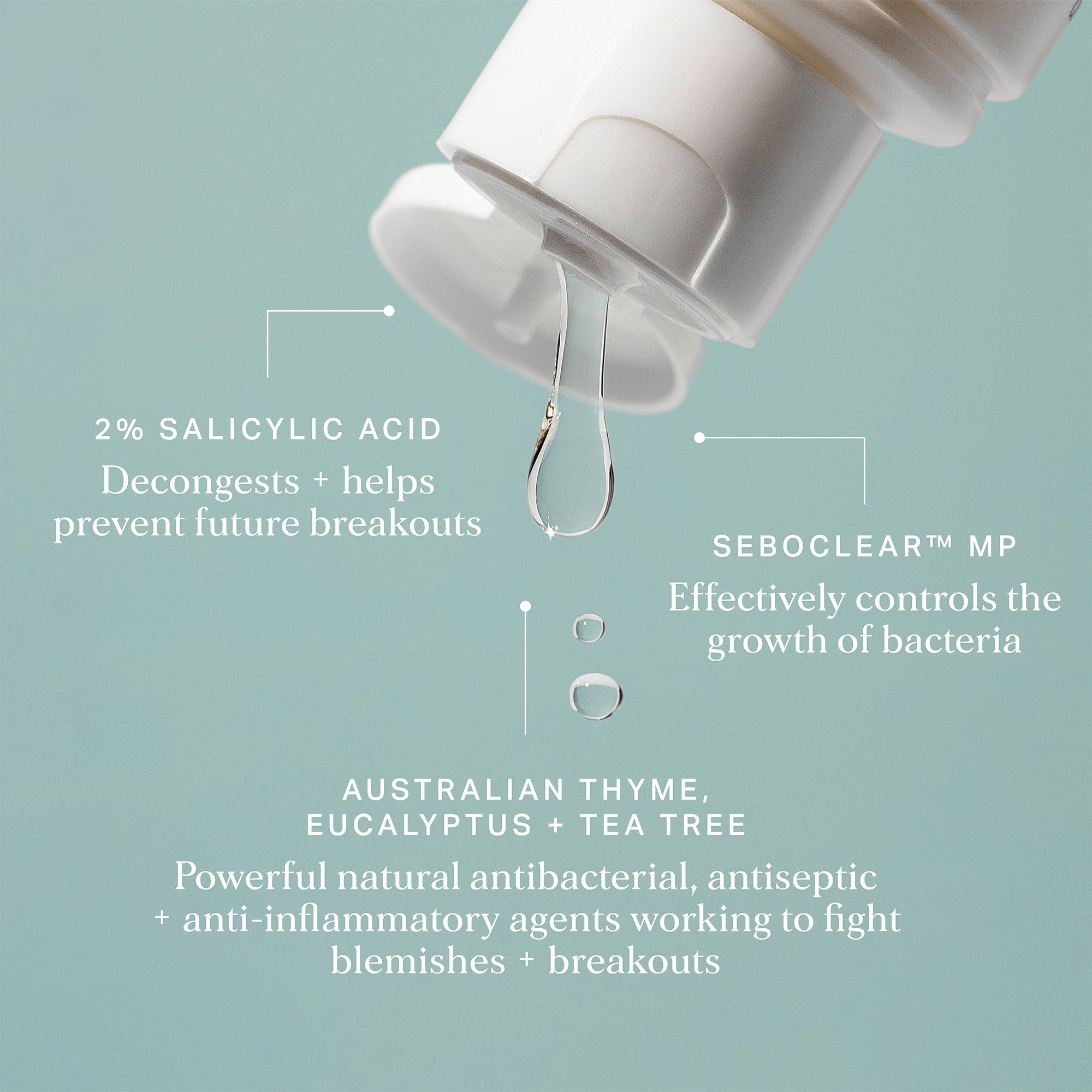 2% SALICYLIC ACID

Decongests + helps prevent future breakouts

SEBOCLEAR™ MP

Effectively controls the growth of bacteria

AUSTRALIAN THYME, EUCALYPTUS + TEA TREE

Powerful natural antibacterial, antiseptic + anti-inflammatory agents working to fight blemishes + breakouts