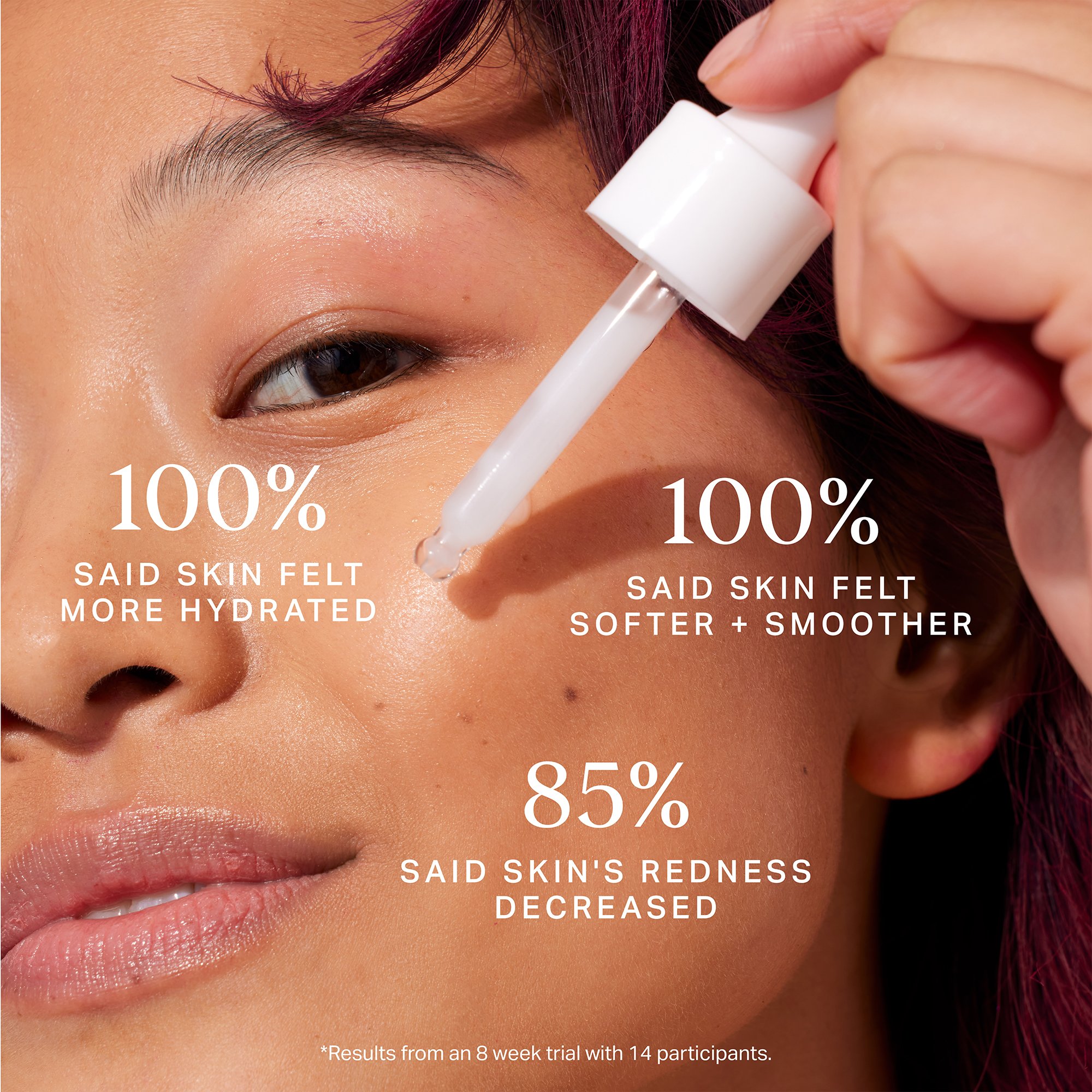 100%
SAID SKIN FELT MORE HYDRATED

100%
SAID SKIN FELT SOFTER + SMOOTHER

85%
SAID SKIN'S REDNESS DECREASED

*Results from an 8 week trial with 14 participants.