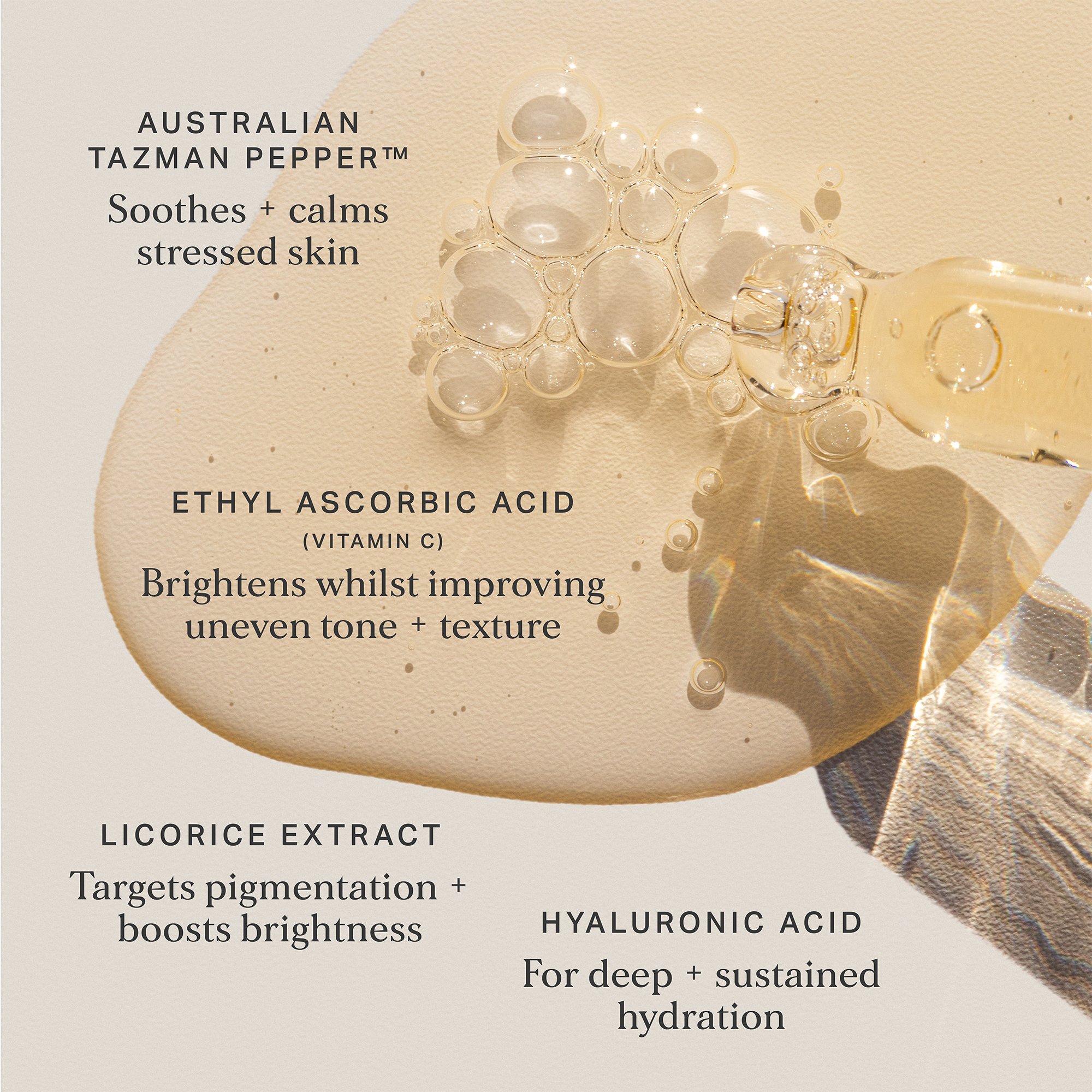 AUSTRALIAN TAZMAN PEPPER™
Soothes + calms stressed skin

ETHYL ASCORBIC ACID
(VITAMIN C)
Brightens whilst improving uneven tone + texture

LICORICE EXTRACT
Targets pigmentation + boosts brightness

HYALURONIC ACID
For deep + sustained hydration