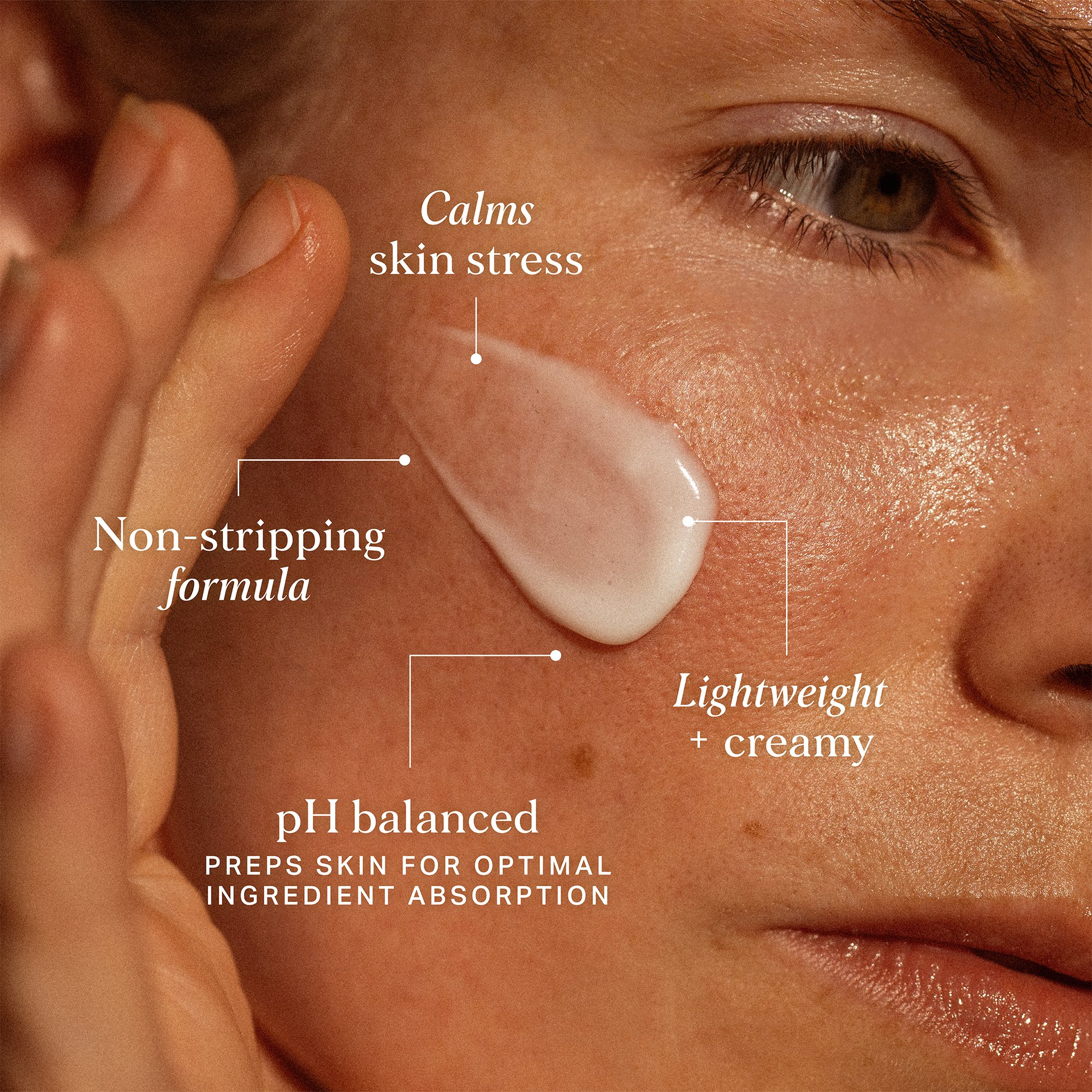 Calms skin stress

Non-stripping formula

Lightweight + creamy

pH balanced

PREPS SKIN FOR OPTIMAL INGREDIENT ABSORPTION